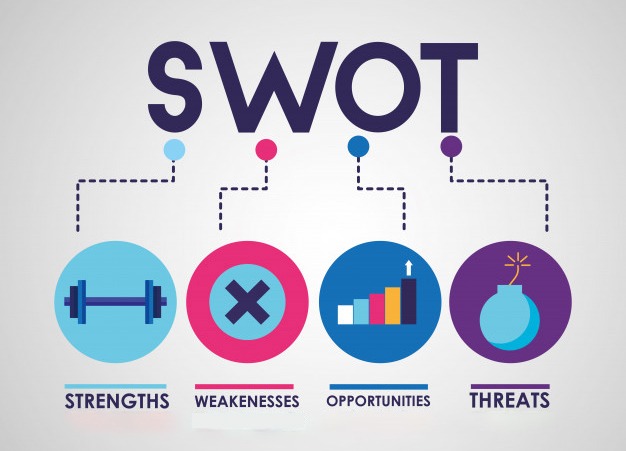 SWOT

STRENGTHS

WEAKENESSES

OPPORTUNITIES

THREATS