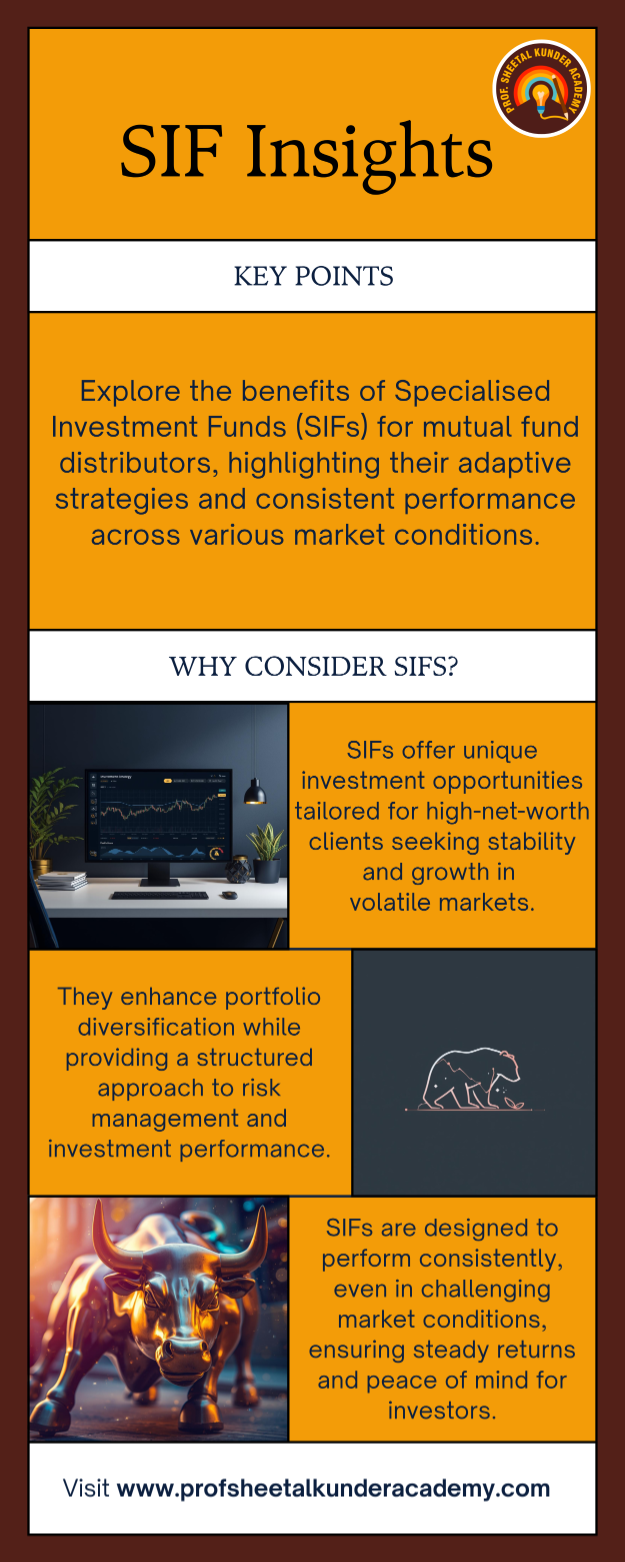 PROF. SHEETAL KUNDER ACADEMY

SIF Insights

KEY POINTS

Explore the benefits of Specialised Investment Funds (SIFs) for mutual fund distributors, highlighting their adaptive strategies and consistent performance across various market conditions.

WHY CONSIDER SIFS?

SIFs offer unique investment opportunities tailored for high-net-worth clients seeking stability and growth in volatile markets.

They enhance portfolio diversification while providing a structured approach to risk management and investment performance.

SIFs are designed to perform consistently, even in challenging market conditions, ensuring steady returns and peace of mind for investors.

Visit www.profsheetalkunderacademy.com