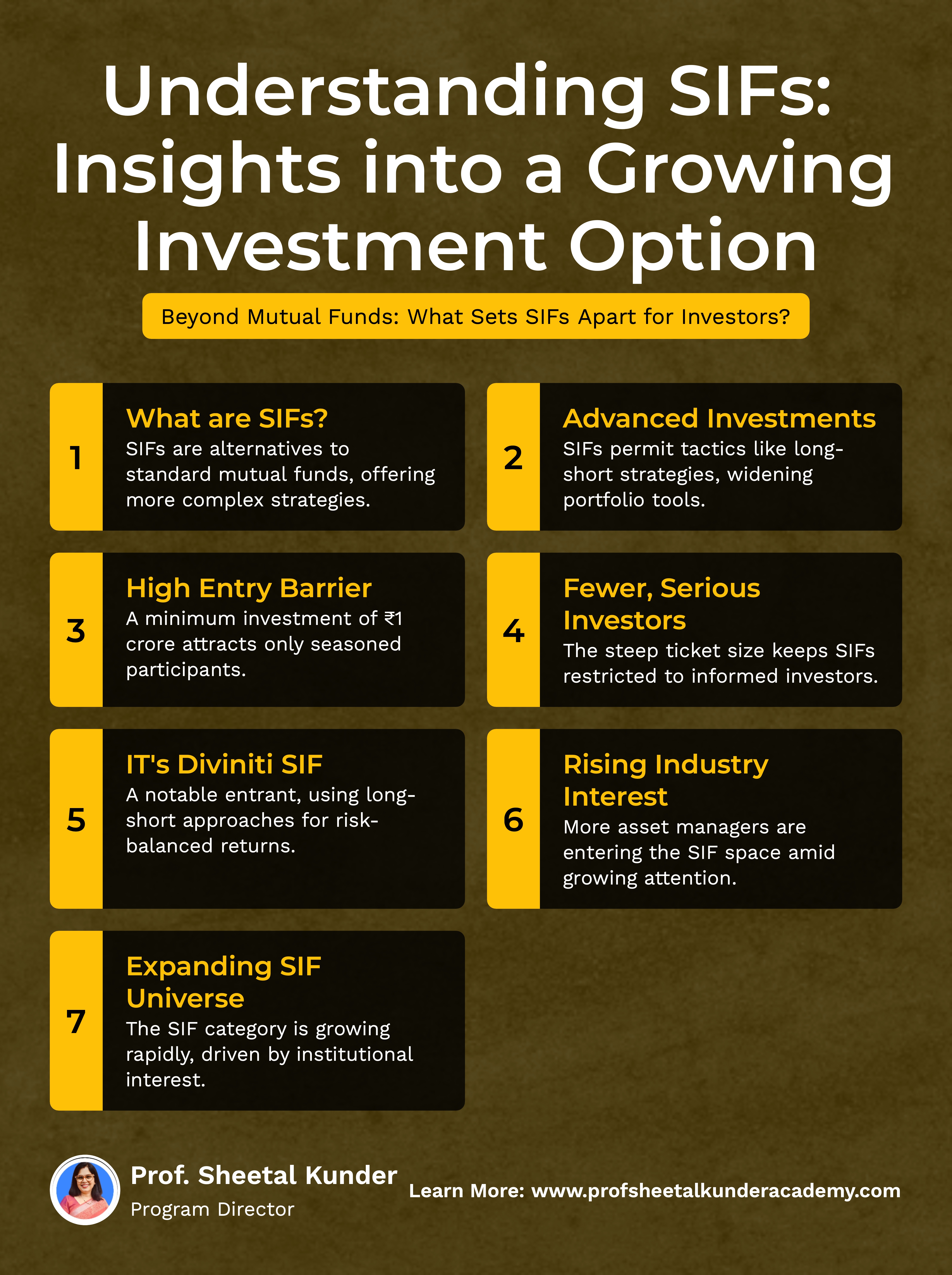 Understanding SIFs: Insights into a Growing Investment Option

Beyond Mutual Funds: What Sets SIFs Apart for Investors?

1
What are SIFs?
SIFs are alternatives to standard mutual funds, offering more complex strategies.

2
Advanced Investments
SIFs permit tactics like long-short strategies, widening portfolio tools.

3
High Entry Barrier
A minimum investment of ₹1 crore attracts only seasoned participants.

4
Fewer, Serious Investors
The steep ticket size keeps SIFs restricted to informed investors.

5
IT's Diviniti SIF
A notable entrant, using long-short approaches for risk-balanced returns.

6
Rising Industry Interest
More asset managers are entering the SIF space amid growing attention.

7
Expanding SIF Universe
The SIF category is growing rapidly, driven by institutional interest.

Prof. Sheetal Kunder
Program Director

Learn More: www.profsheetalkunderacademy.com