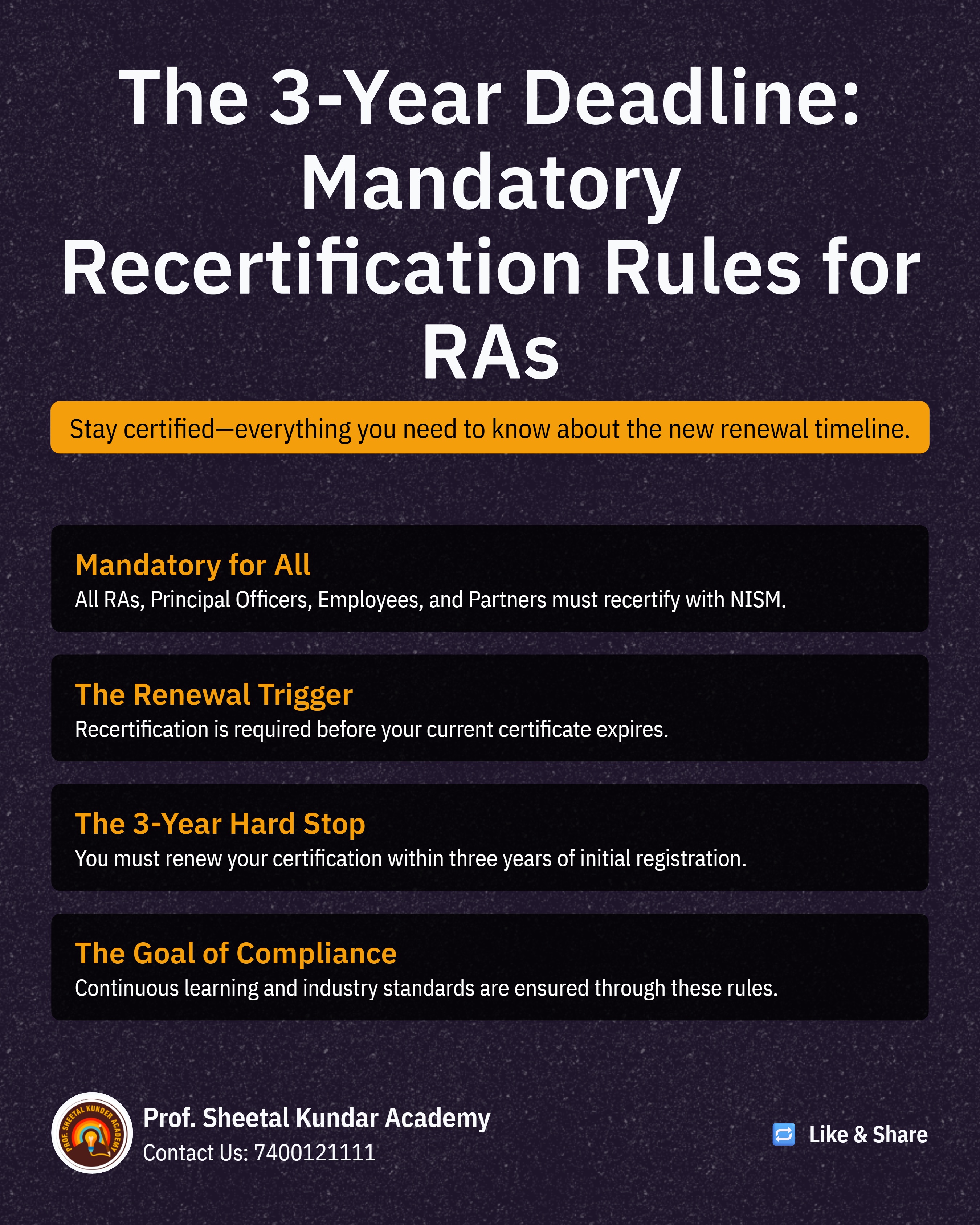 The 3-Year Deadline: Mandatory Recertification Rules for RAs

Stay certified—everything you need to know about the new renewal timeline.

Mandatory for All
All RAs, Principal Officers, Employees, and Partners must recertify with NISM.

The Renewal Trigger
Recertification is required before your current certificate expires.

The 3-Year Hard Stop
You must renew your certification within three years of initial registration.

The Goal of Compliance
Continuous learning and industry standards are ensured through these rules.

PROF. SHEETAL KUNDER ACADEMY

Prof. Sheetal Kundar Academy
Contact Us: 7400121111

Like & Share