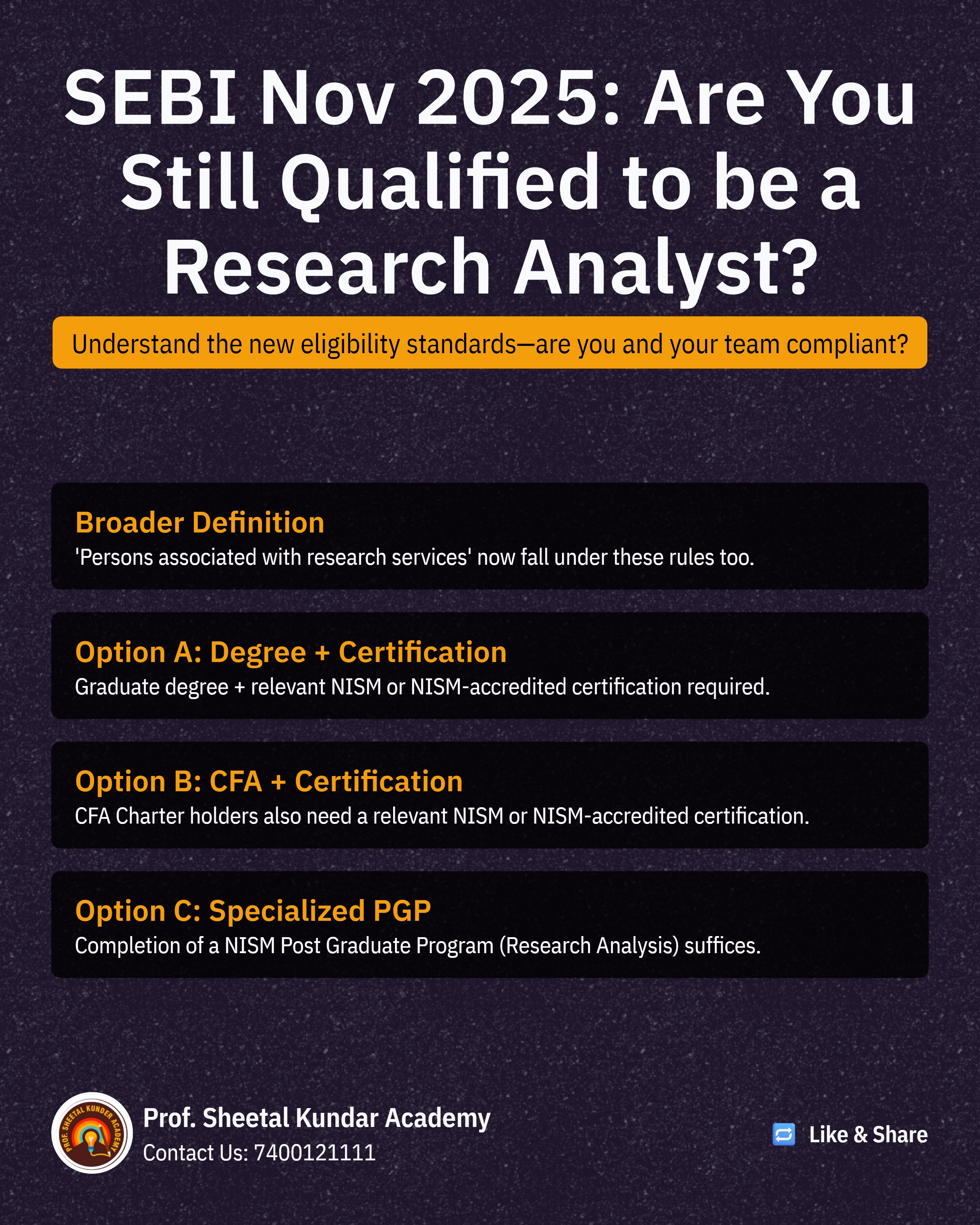 SEBI Nov 2025: Are You Still Qualified to be a Research Analyst?

Understand the new eligibility standards—are you and your team compliant?

Broader Definition
'Persons associated with research services' now fall under these rules too.

Option A: Degree + Certification
Graduate degree + relevant NISM or NISM-accredited certification required.

Option B: CFA + Certification
CFA Charter holders also need a relevant NISM or NISM-accredited certification.

Option C: Specialized PGP
Completion of a NISM Post Graduate Program (Research Analysis) suffices.

PROF. SHEETAL KUNDER ACADEMY

Prof. Sheetal Kundar Academy
Contact Us: 7400121111

Like & Share