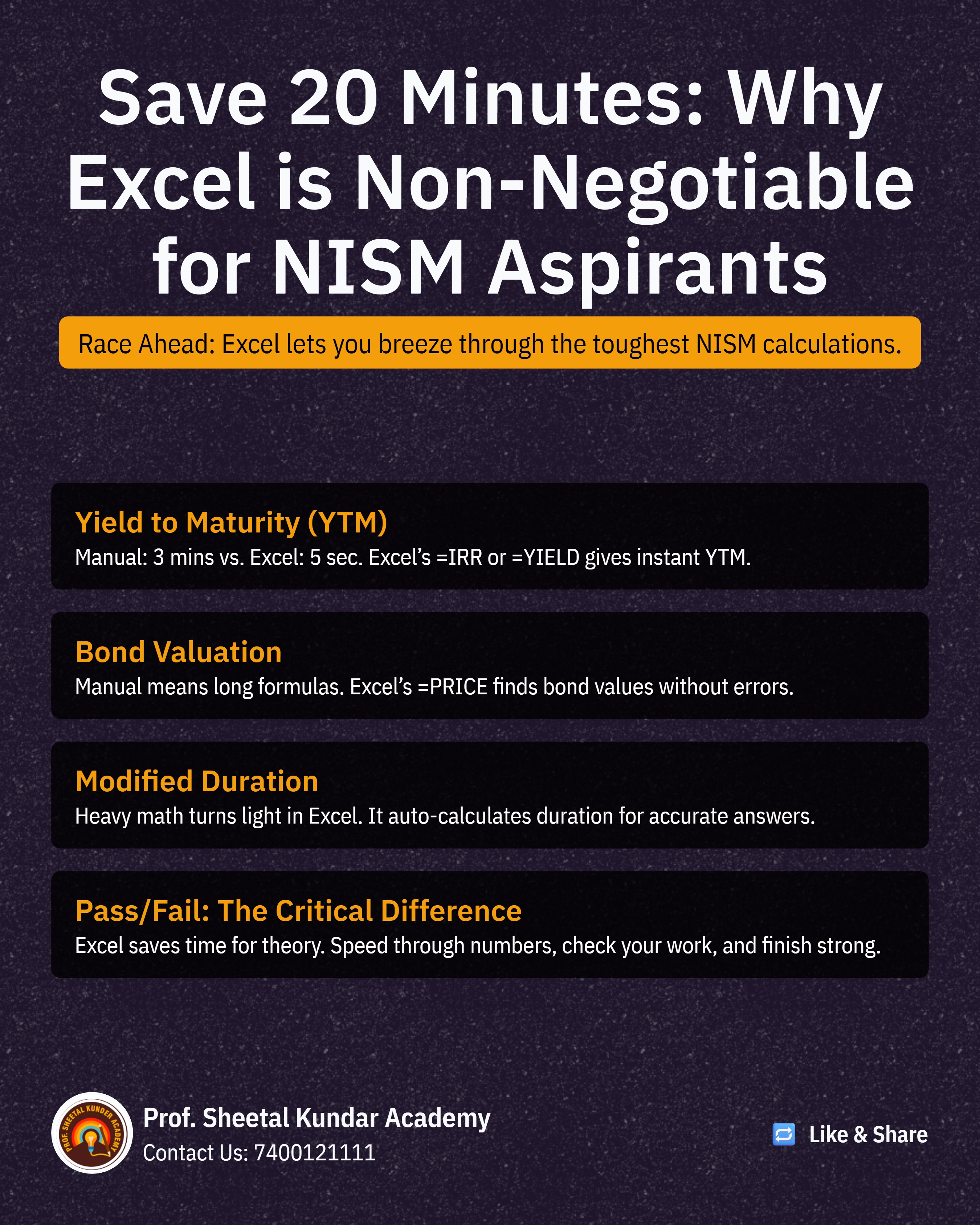 Save 20 Minutes: Why Excel is Non-Negotiable for NISM Aspirants

Race Ahead: Excel lets you breeze through the toughest NISM calculations.

Yield to Maturity (YTM)
Manual: 3 mins vs. Excel: 5 sec. Excel's =IRR or =YIELD gives instant YTM.

Bond Valuation
Manual means long formulas. Excel's =PRICE finds bond values without errors.

Modified Duration
Heavy math turns light in Excel. It auto-calculates duration for accurate answers.

Pass/Fail: The Critical Difference
Excel saves time for theory. Speed through numbers, check your work, and finish strong.

PROF. SHEETAL KUNDER ACADEMY

Prof. Sheetal Kundar Academy
Contact Us: 7400121111

Like & Share