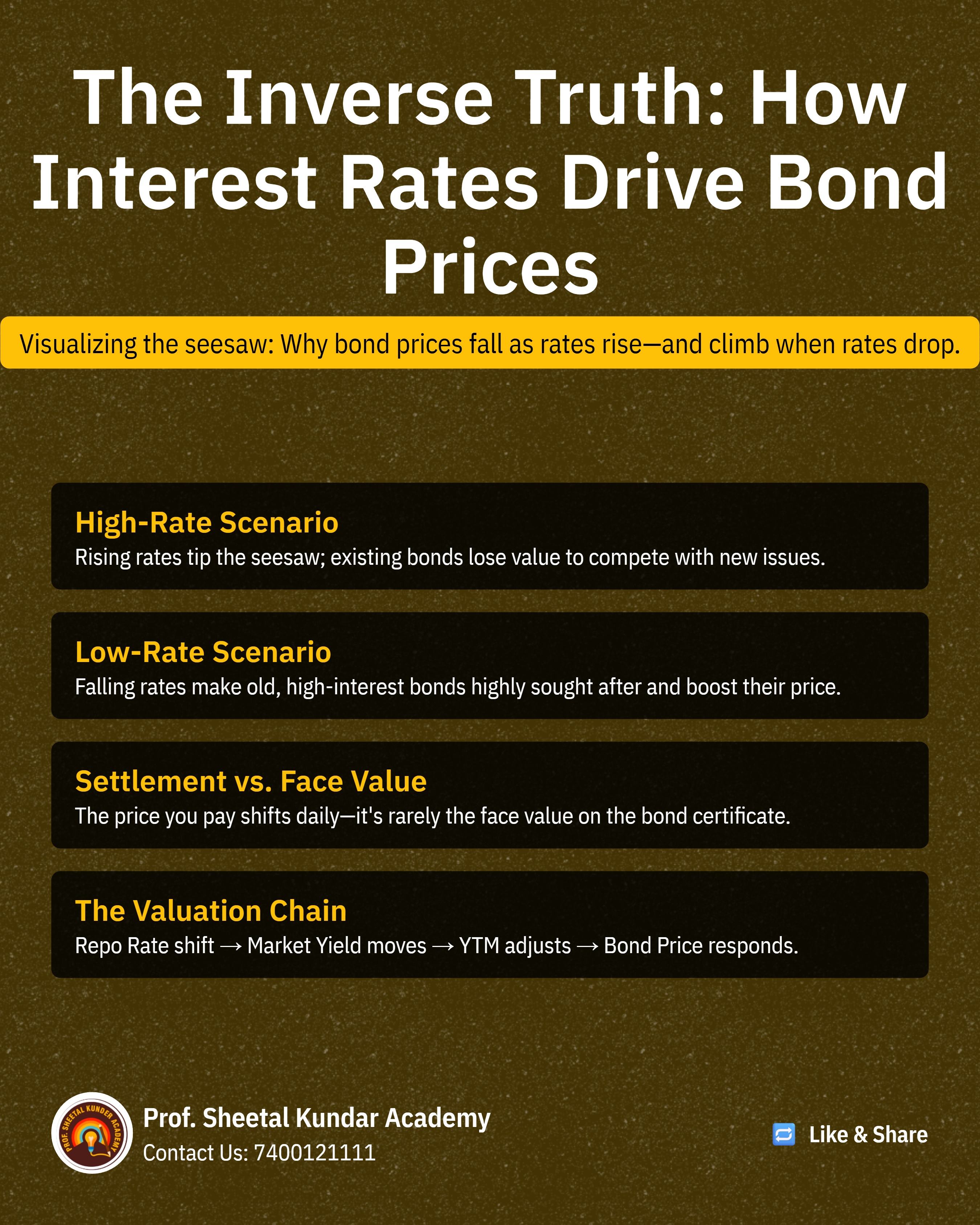 The Inverse Truth: How Interest Rates Drive Bond Prices

Visualizing the seesaw: Why bond prices fall as rates rise—and climb when rates drop.

High-Rate Scenario
Rising rates tip the seesaw; existing bonds lose value to compete with new issues.

Low-Rate Scenario
Falling rates make old, high-interest bonds highly sought after and boost their price.

Settlement vs. Face Value
The price you pay shifts daily—it's rarely the face value on the bond certificate.

The Valuation Chain
Repo Rate shift → Market Yield moves → YTM adjusts → Bond Price responds.

PROF. SHEETAL KUNDER ACADEMY

Prof. Sheetal Kundar Academy
Contact Us: 7400121111

Like & Share