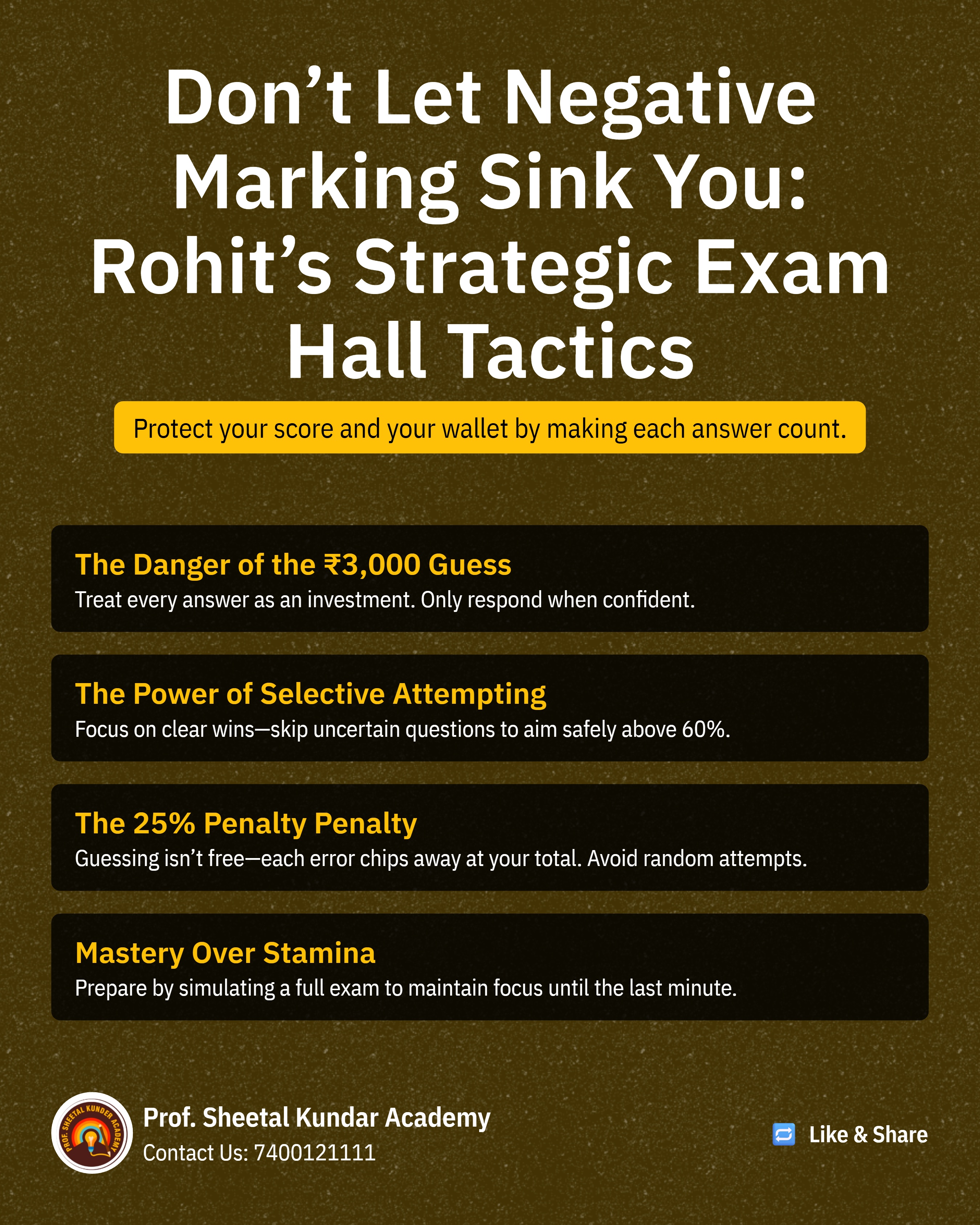 Don’t Let Negative Marking Sink You: Rohit’s Strategic Exam Hall Tactics

Protect your score and your wallet by making each answer count.

The Danger of the ₹3,000 Guess

Treat every answer as an investment. Only respond when confident.

The Power of Selective Attempting

Focus on clear wins—skip uncertain questions to aim safely above 60%.

The 25% Penalty Penalty

Guessing isn’t free—each error chips away at your total. Avoid random attempts.

Mastery Over Stamina

Prepare by simulating a full exam to maintain focus until the last minute.

PROF. SHEETAL KUNDER ACADEMY

Prof. Sheetal Kundar Academy

Contact Us: 7400121111

Like & Share