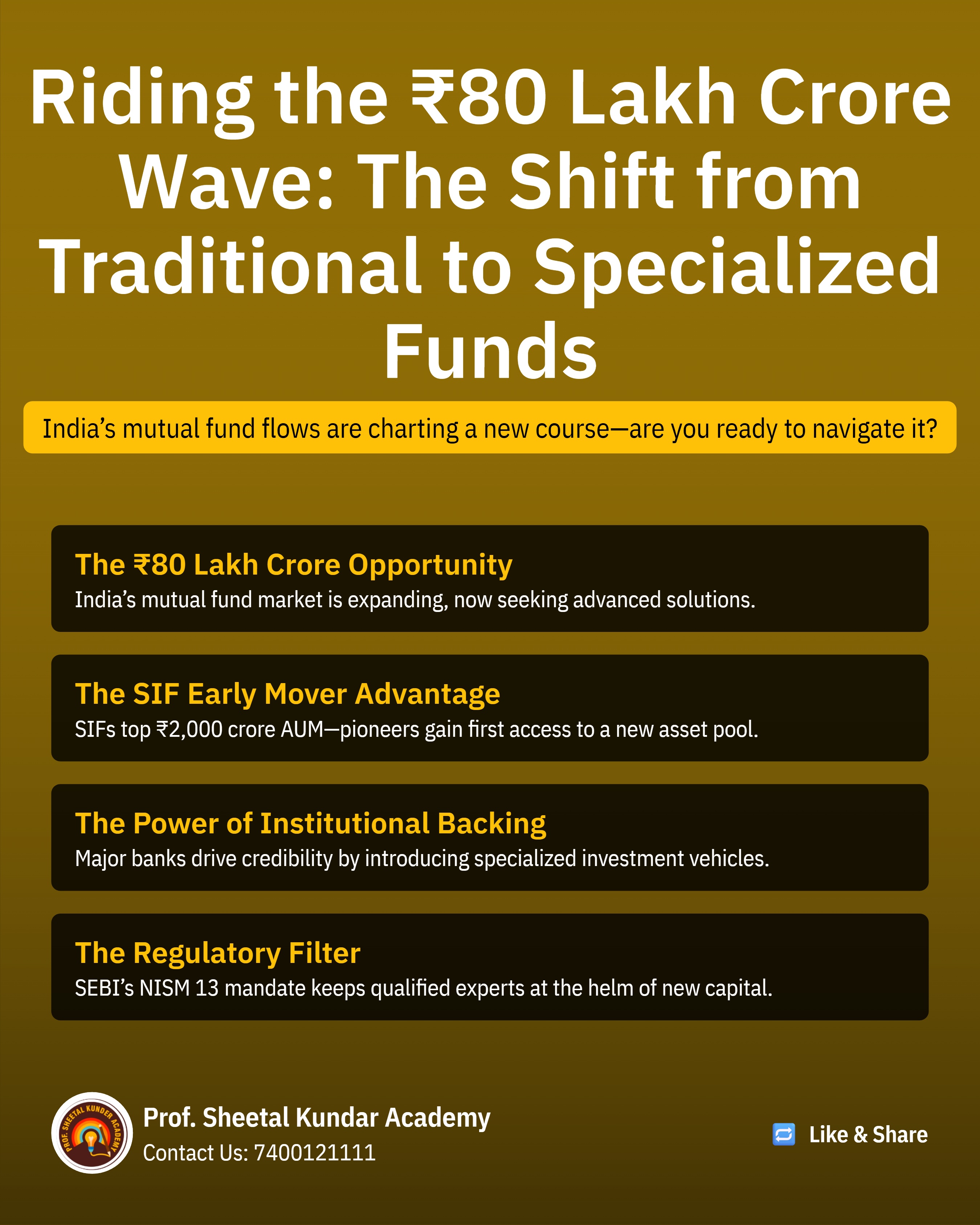 Riding the ₹80 Lakh Crore Wave: The Shift from Traditional to Specialized Funds

India's mutual fund flows are charting a new course—are you ready to navigate it?

The ₹80 Lakh Crore Opportunity
India's mutual fund market is expanding, now seeking advanced solutions.

The SIF Early Mover Advantage
SIFs top ₹2,000 crore AUM—pioneers gain first access to a new asset pool.

The Power of Institutional Backing
Major banks drive credibility by introducing specialized investment vehicles.

The Regulatory Filter
SEBI's NISM 13 mandate keeps qualified experts at the helm of new capital.

PROF. SHEETAL KUNDER ACADEMY

Prof. Sheetal Kundar Academy
Contact Us: 7400121111

Like & Share