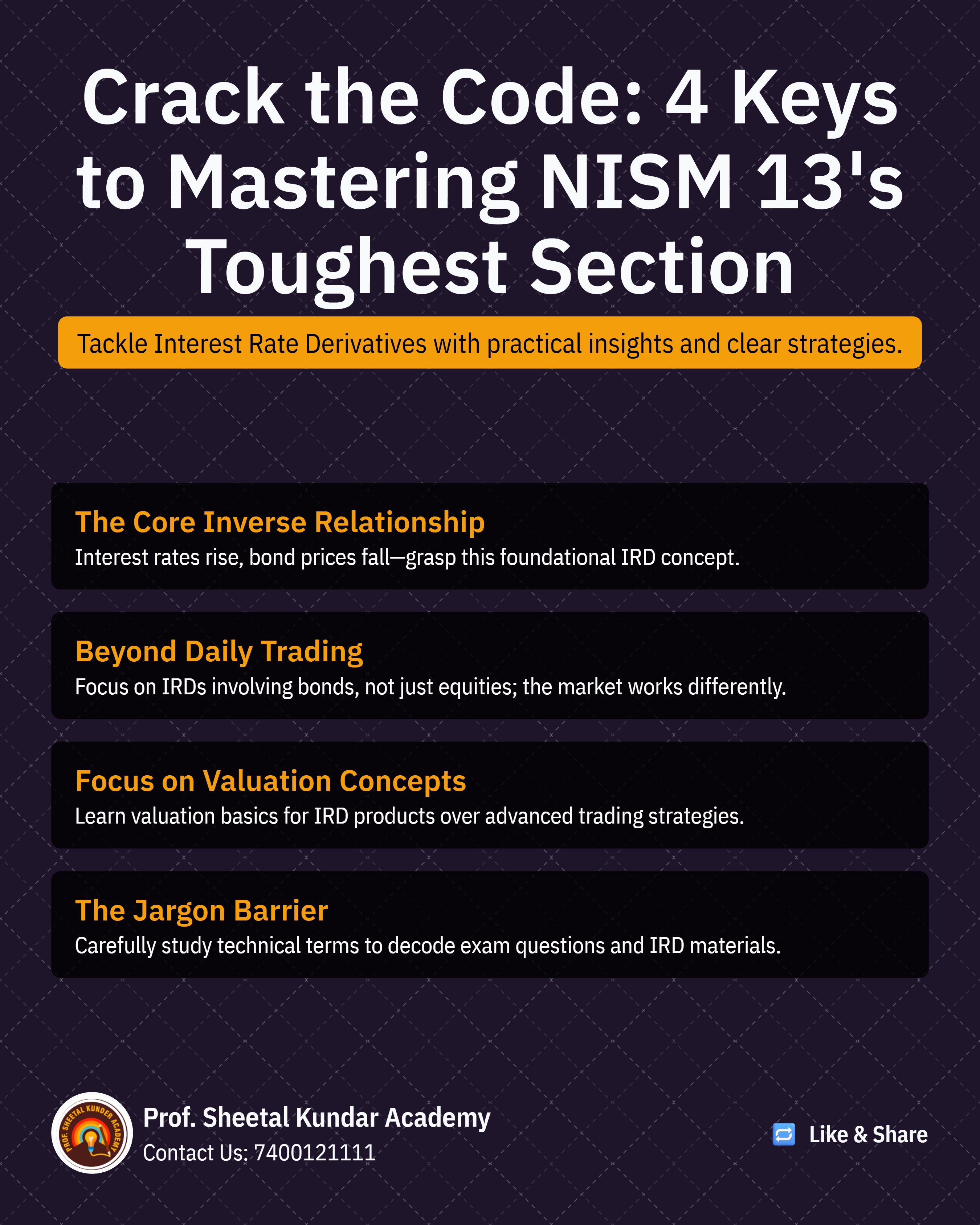 Crack the Code: 4 Keys to Mastering NISM 13's Toughest Section

Tackle Interest Rate Derivatives with practical insights and clear strategies.

The Core Inverse Relationship
Interest rates rise, bond prices fall—grasp this foundational IRD concept.

Beyond Daily Trading
Focus on IRDs involving bonds, not just equities; the market works differently.

Focus on Valuation Concepts
Learn valuation basics for IRD products over advanced trading strategies.

The Jargon Barrier
Carefully study technical terms to decode exam questions and IRD materials.

PROF. SHEETAL KUNDER ACADEMY

Prof. Sheetal Kundar Academy
Contact Us: 7400121111

Like & Share