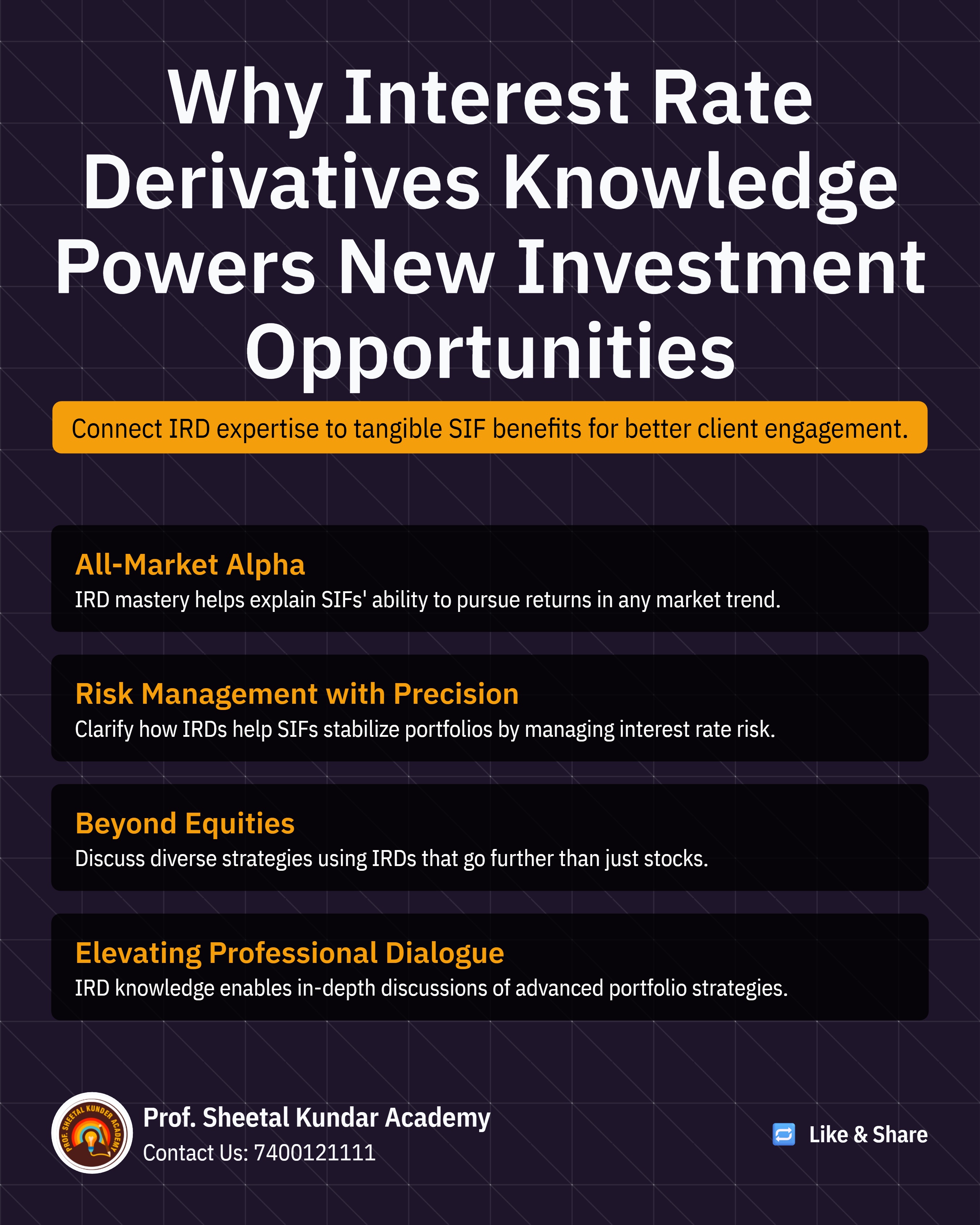 Why Interest Rate Derivatives Knowledge Powers New Investment Opportunities

Connect IRD expertise to tangible SIF benefits for better client engagement.

All-Market Alpha
IRD mastery helps explain SIFs' ability to pursue returns in any market trend.

Risk Management with Precision
Clarify how IRDs help SIFs stabilize portfolios by managing interest rate risk.

Beyond Equities
Discuss diverse strategies using IRDs that go further than just stocks.

Elevating Professional Dialogue
IRD knowledge enables in-depth discussions of advanced portfolio strategies.

PROF. SHEETAL KUNDER ACADEMY

Prof. Sheetal Kundar Academy
Contact Us: 7400121111

Like & Share