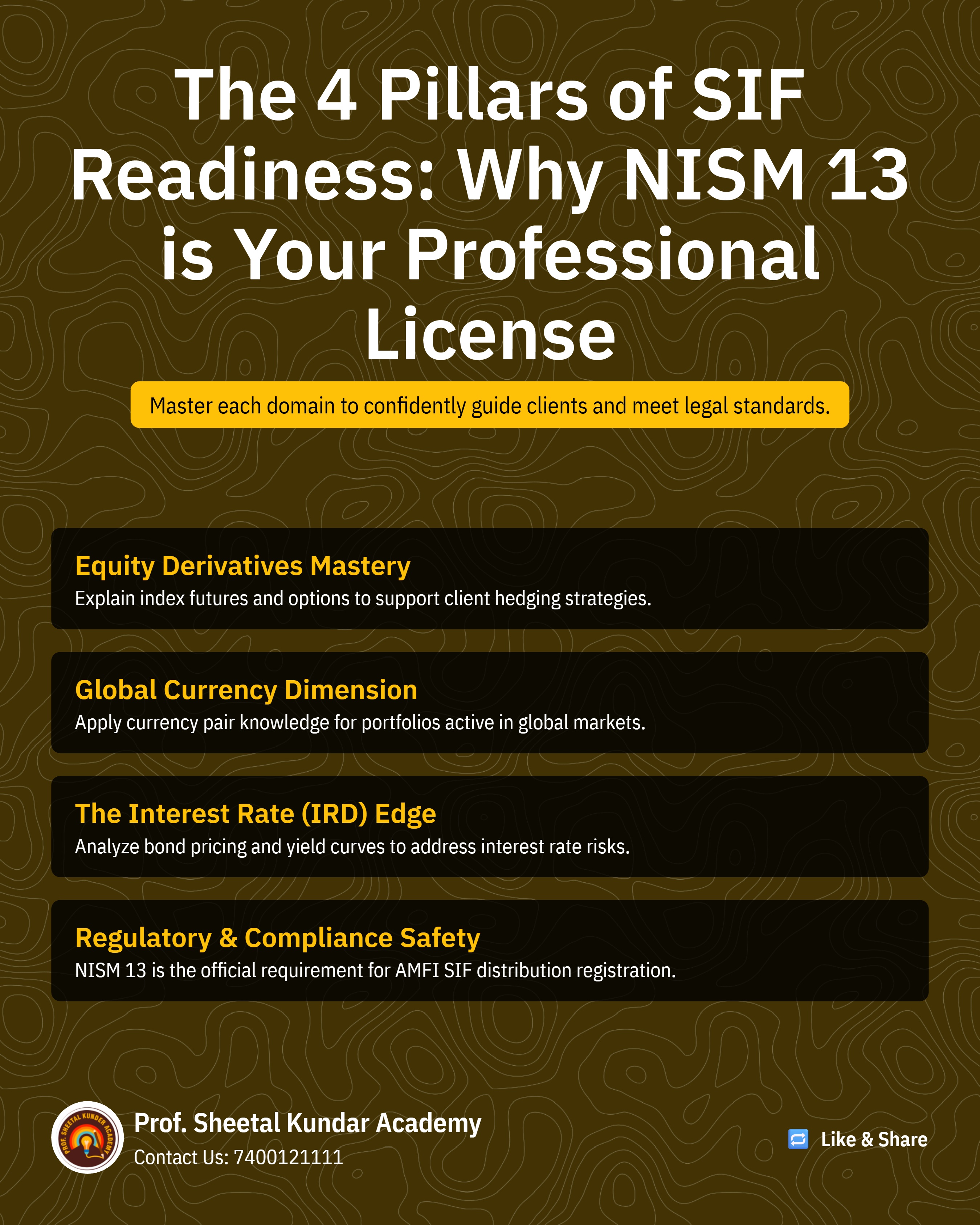 The 4 Pillars of SIF Readiness: Why NISM 13 is Your Professional License

Master each domain to confidently guide clients and meet legal standards.

Equity Derivatives Mastery
Explain index futures and options to support client hedging strategies.

Global Currency Dimension
Apply currency pair knowledge for portfolios active in global markets.

The Interest Rate (IRD) Edge
Analyze bond pricing and yield curves to address interest rate risks.

Regulatory & Compliance Safety
NISM 13 is the official requirement for AMFI SIF distribution registration.

PROF. SHEETAL KUNDER ACADEMY

Prof. Sheetal Kundar Academy
Contact Us: 7400121111

Like & Share