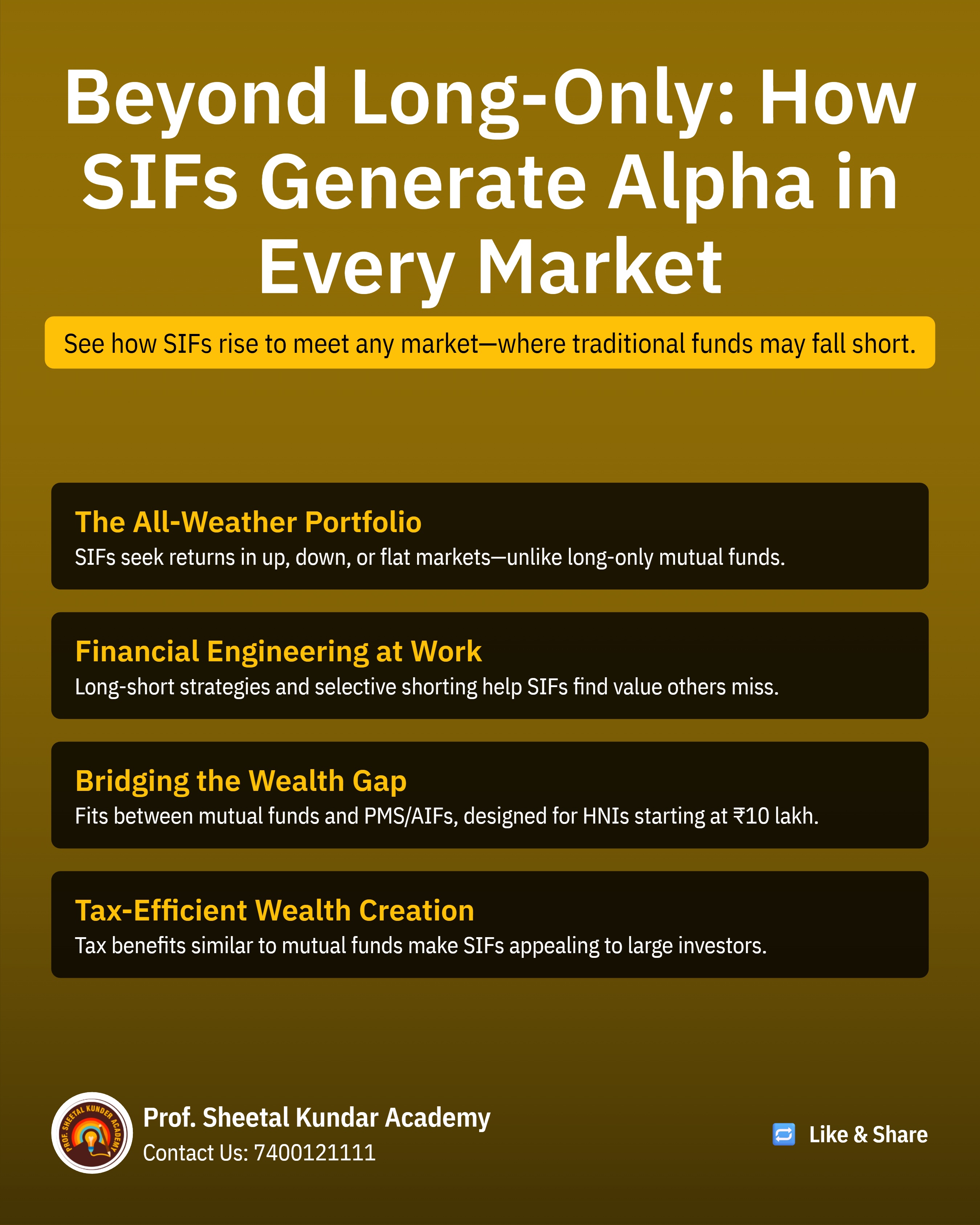 Beyond Long-Only: How SIFs Generate Alpha in Every Market

See how SIFs rise to meet any market—where traditional funds may fall short.

The All-Weather Portfolio
SIFs seek returns in up, down, or flat markets—unlike long-only mutual funds.

Financial Engineering at Work
Long-short strategies and selective shorting help SIFs find value others miss.

Bridging the Wealth Gap
Fits between mutual funds and PMS/AIFs, designed for HNIs starting at ₹10 lakh.

Tax-Efficient Wealth Creation
Tax benefits similar to mutual funds make SIFs appealing to large investors.

PROF. SHEETAL KUNDER ACADEMY

Prof. Sheetal Kundar Academy
Contact Us: 7400121111

Like & Share