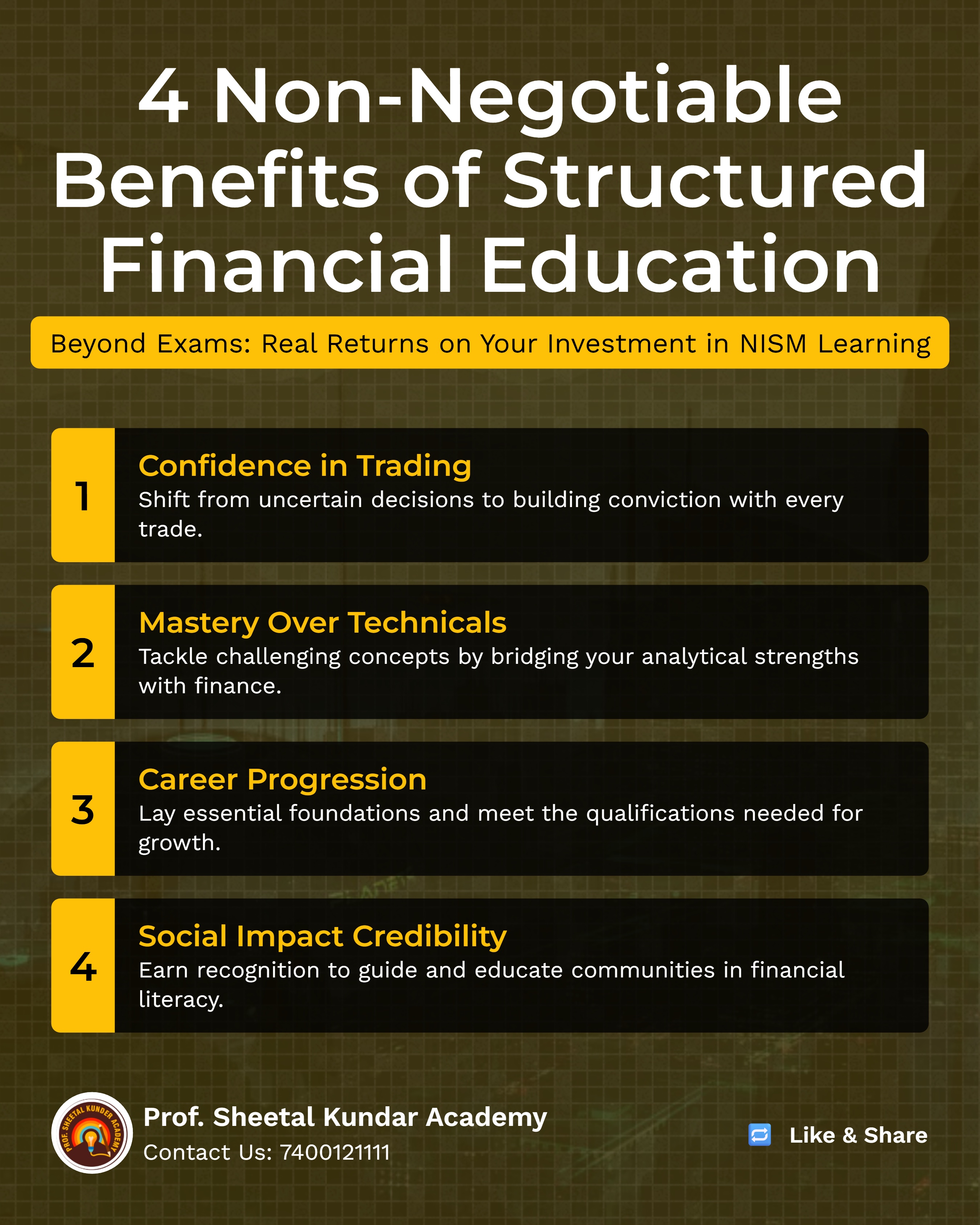 4 Non-Negotiable Benefits of Structured Financial Education

Beyond Exams: Real Returns on Your Investment in NISM Learning

1
Confidence in Trading
Shift from uncertain decisions to building conviction with every trade.

2
Mastery Over Technicals
Tackle challenging concepts by bridging your analytical strengths with finance.

3
Career Progression
Lay essential foundations and meet the qualifications needed for growth.

4
Social Impact Credibility
Earn recognition to guide and educate communities in financial literacy.

PROF. SHEETAL KUNDER ACADEMY

Prof. Sheetal Kundar Academy
Contact Us: 7400121111

Like & Share