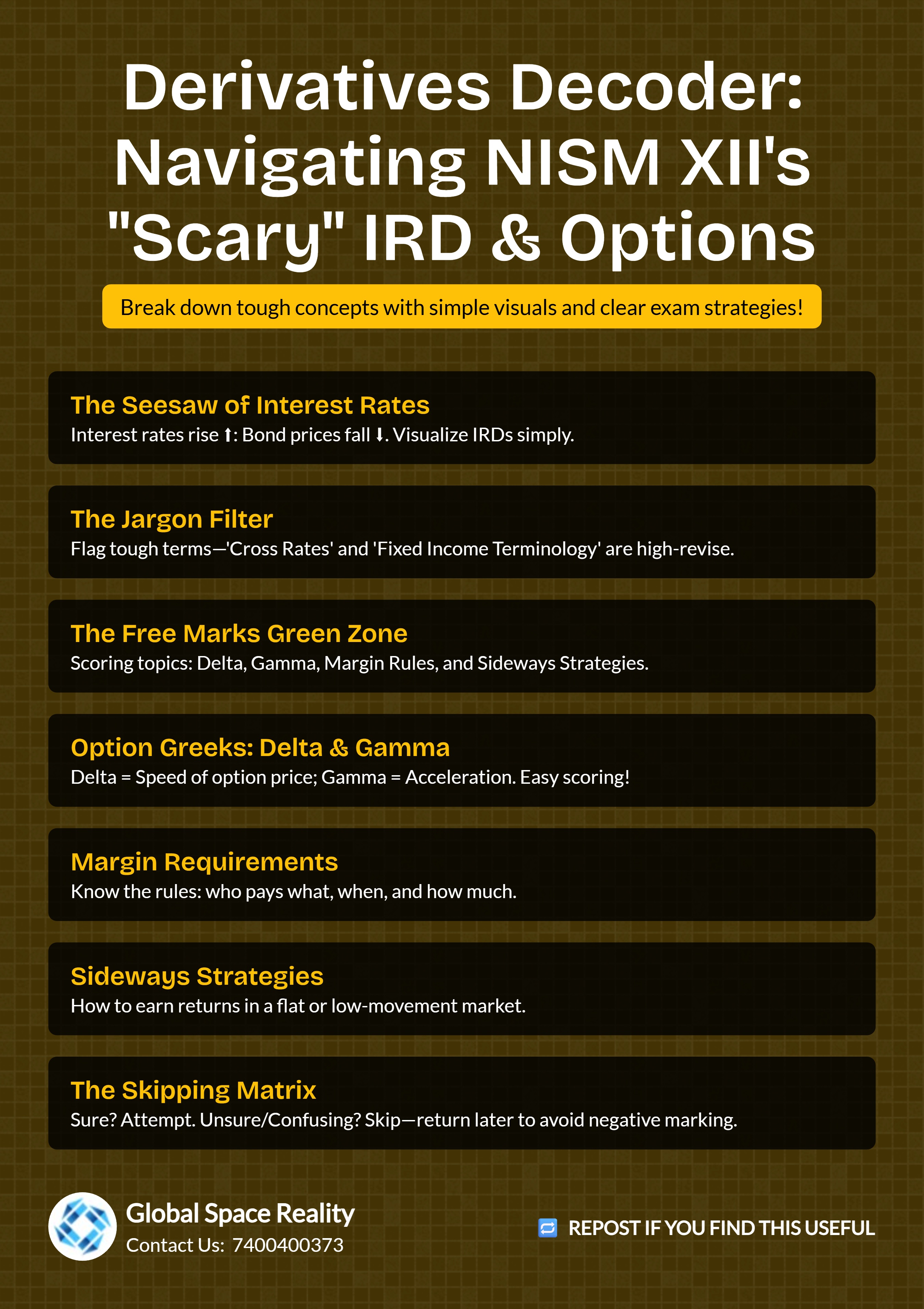 Derivatives Decoder: Navigating NISM XII's "Scary" IRD & Options

Break down tough concepts with simple visuals and clear exam strategies!

The Seesaw of Interest Rates
Interest rates rise ↑: Bond prices fall ↓. Visualize IRDs simply.

The Jargon Filter
Flag tough terms—'Cross Rates' and 'Fixed Income Terminology' are high-revise.

The Free Marks Green Zone
Scoring topics: Delta, Gamma, Margin Rules, and Sideways Strategies.

Option Greeks: Delta & Gamma
Delta = Speed of option price; Gamma = Acceleration. Easy scoring!

Margin Requirements
Know the rules: who pays what, when, and how much.

Sideways Strategies
How to earn returns in a flat or low-movement market.

The Skipping Matrix
Sure? Attempt. Unsure/Confusing? Skip—return later to avoid negative marking.

Global Space Reality
Contact Us: 7400400373

REPOST IF YOU FIND THIS USEFUL