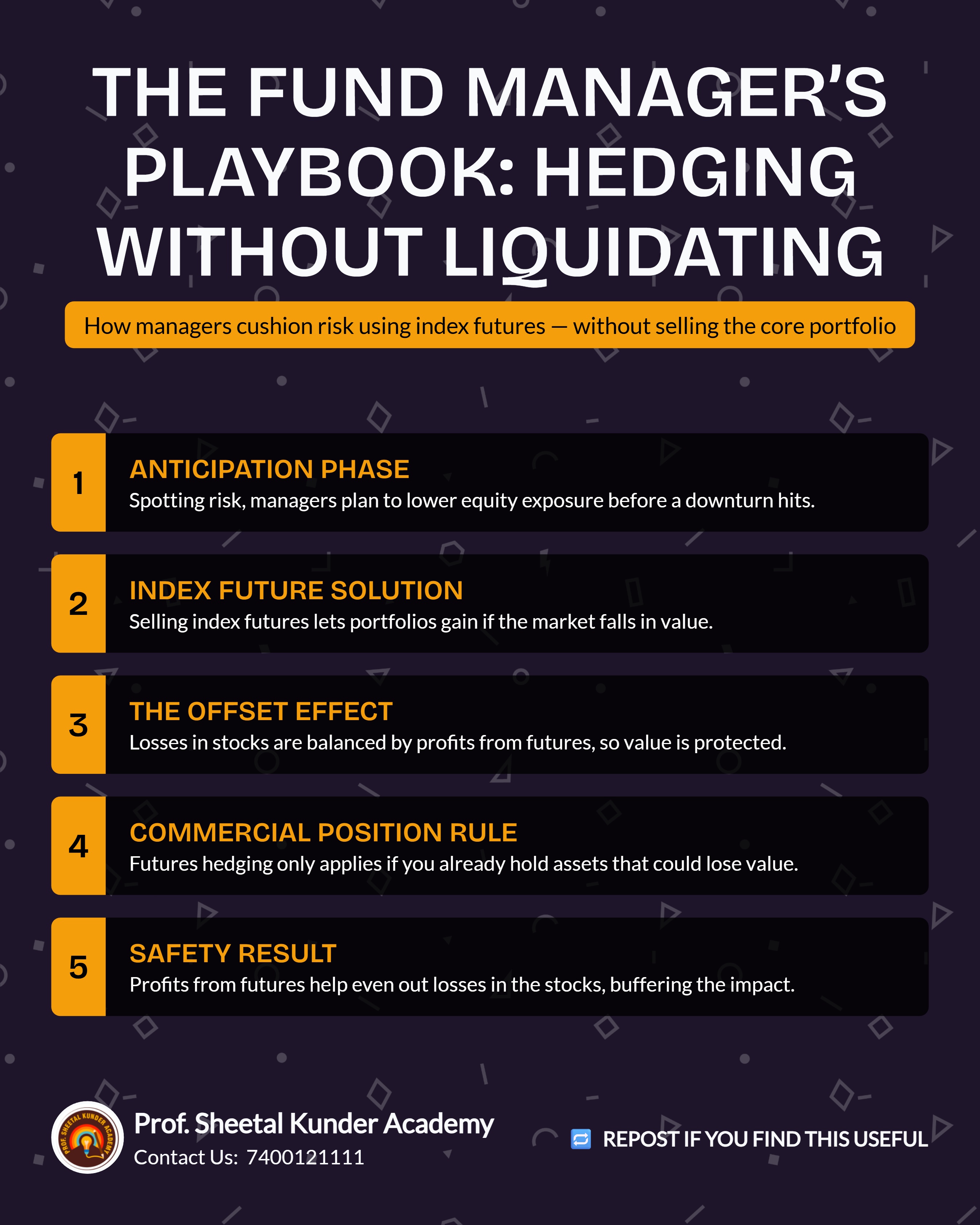 THE FUND MANAGER'S PLAYBOOK: HEDGING WITHOUT LIQUIDATING

How managers cushion risk using index futures — without selling the core portfolio

1
ANTICIPATION PHASE
Spotting risk, managers plan to lower equity exposure before a downturn hits.

2
INDEX FUTURE SOLUTION
Selling index futures lets portfolios gain if the market falls in value.

3
THE OFFSET EFFECT
Losses in stocks are balanced by profits from futures, so value is protected.

4
COMMERCIAL POSITION RULE
Futures hedging only applies if you already hold assets that could lose value.

5
SAFETY RESULT
Profits from futures help even out losses in the stocks, buffering the impact.

PROF. SHEETAL KUNDER ACADEMY
Prof. Sheetal Kunder Academy
Contact Us: 7400121111

REPOST IF YOU FIND THIS USEFUL