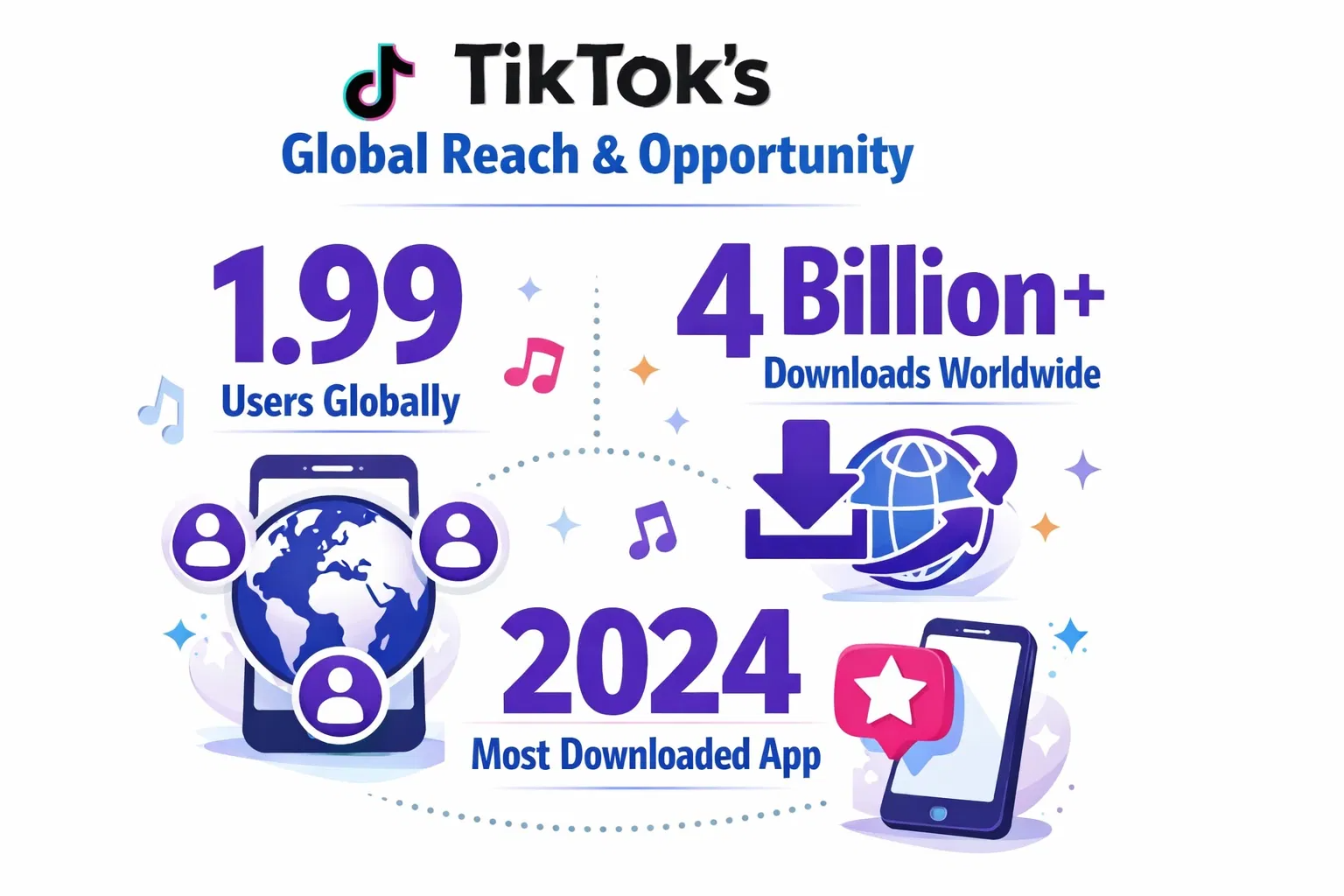 TikTok's
Global Reach & Opportunity

1.99
Users Globally

4 Billion+
Downloads Worldwide

2024
Most Downloaded App