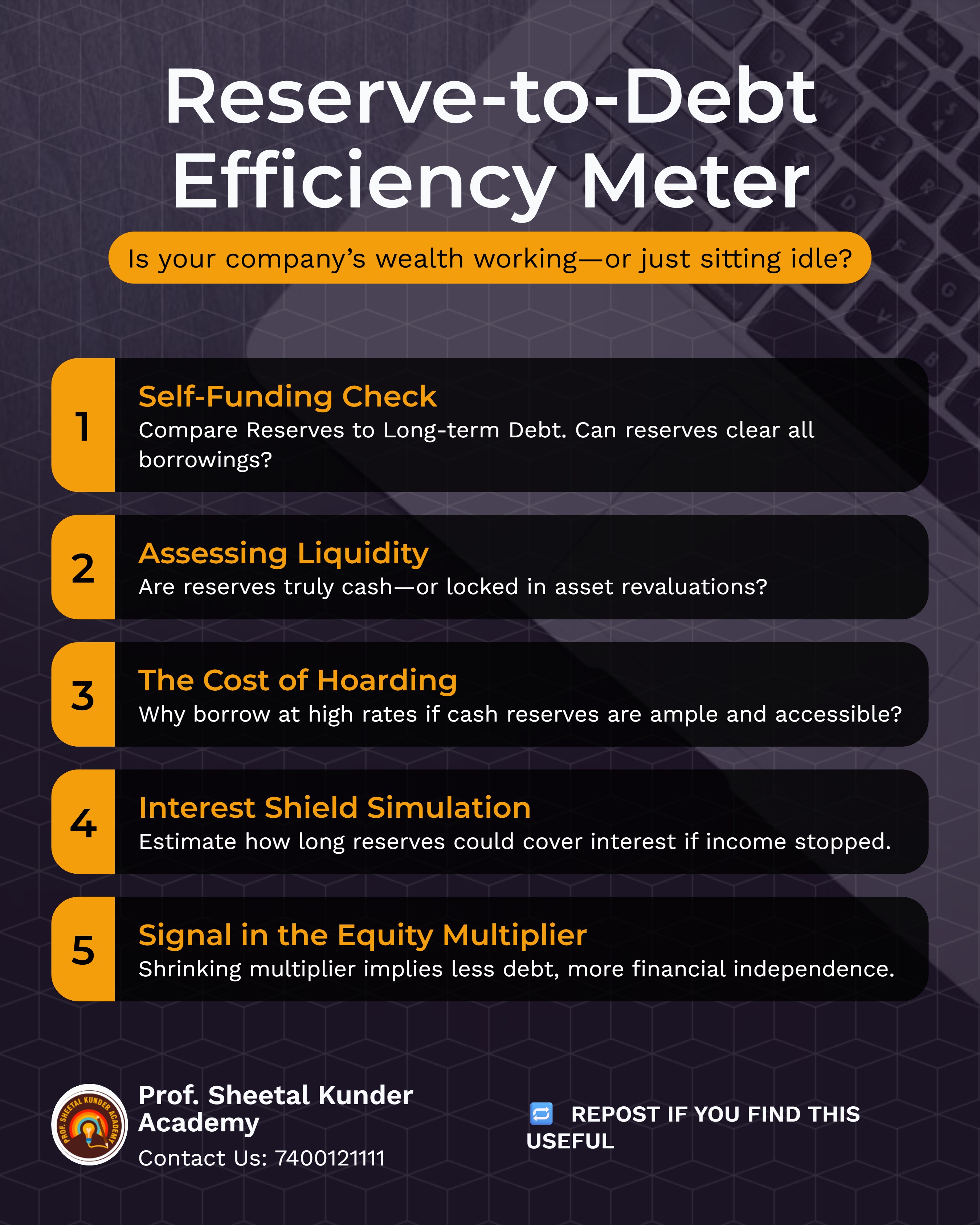 Reserve-to-Debt Efficiency Meter

Is your company's wealth working—or just sitting idle?

1
Self-Funding Check
Compare Reserves to Long-term Debt. Can reserves clear all borrowings?

2
Assessing Liquidity
Are reserves truly cash—or locked in asset revaluations?

3
The Cost of Hoarding
Why borrow at high rates if cash reserves are ample and accessible?

4
Interest Shield Simulation
Estimate how long reserves could cover interest if income stopped.

5
Signal in the Equity Multiplier
Shrinking multiplier implies less debt, more financial independence.

PROF. SHEETAL KUNDER ACADEMY

Prof. Sheetal Kunder Academy
Contact Us: 7400121111

REPOST IF YOU FIND THIS USEFUL