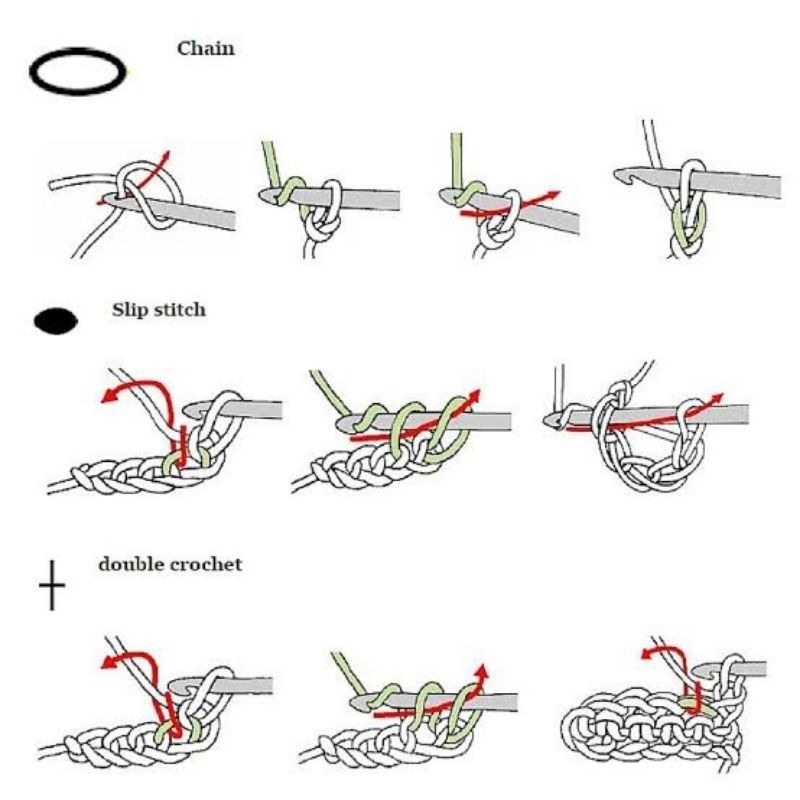 Chain

Slip stitch

double crochet