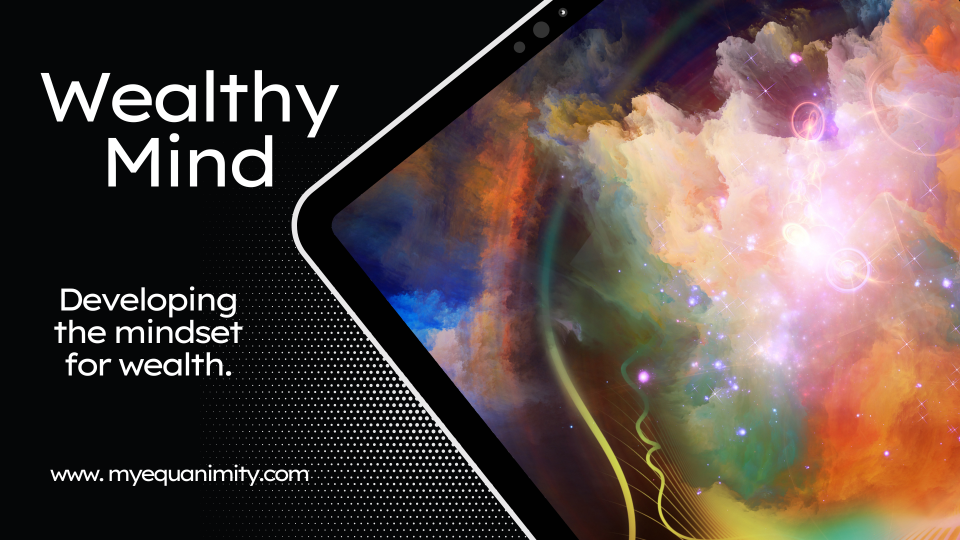 Wealthy Mind

Developing the mindset for wealth.

www. myequanimity.com