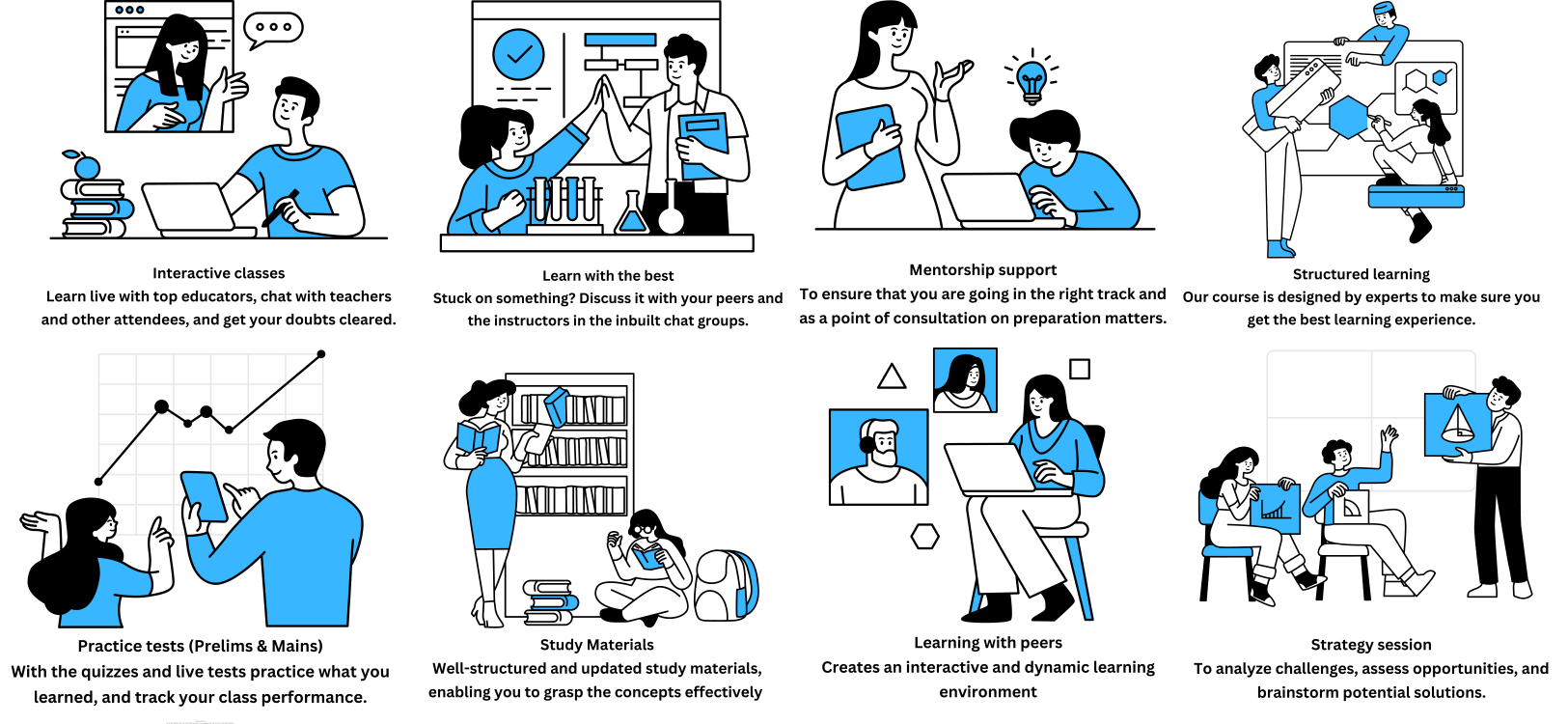 Interactive classes
Learn live with top educators, chat with teachers and other attendees, and get your doubts cleared.

Learn with the best
Stuck on something? Discuss it with your peers and the instructors in the inbuilt chat groups.

Mentorship support
To ensure that you are going in the right track and as a point of consultation on preparation matters.

Structured learning
Our course is designed by experts to make sure you get the best learning experience.

Practice tests (Prelims & Mains)
With the quizzes and live tests practice what you learned, and track your class performance.

Study Materials
Well-structured and updated study materials, enabling you to grasp the concepts effectively

Learning with peers
Creates an interactive and dynamic learning environment

Strategy session
To analyze challenges, assess opportunities, and brainstorm potential solutions.