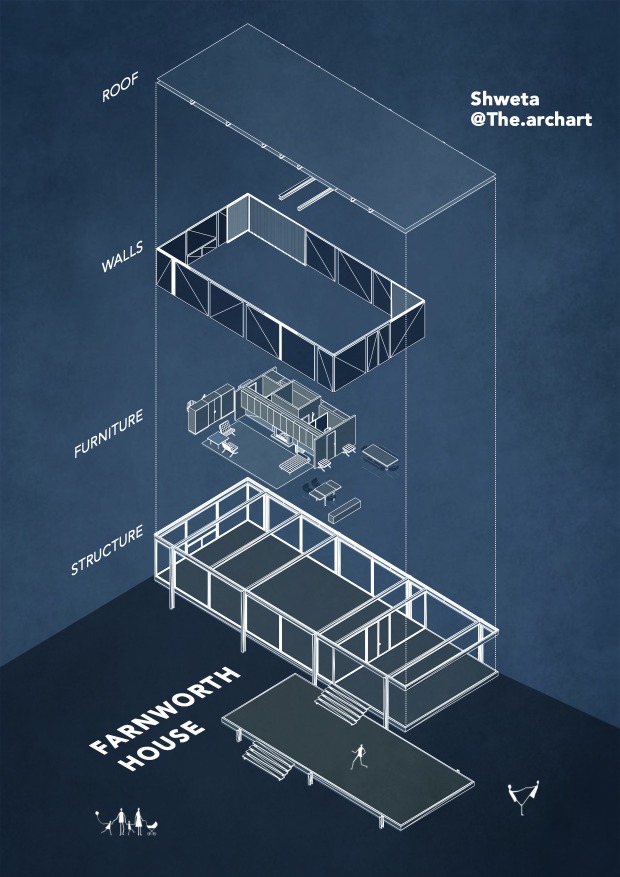 ROOF

Shweta
@The.archart

WALLS

FURNITURE

STRUCTURE

FARNWORTH
HOUSE