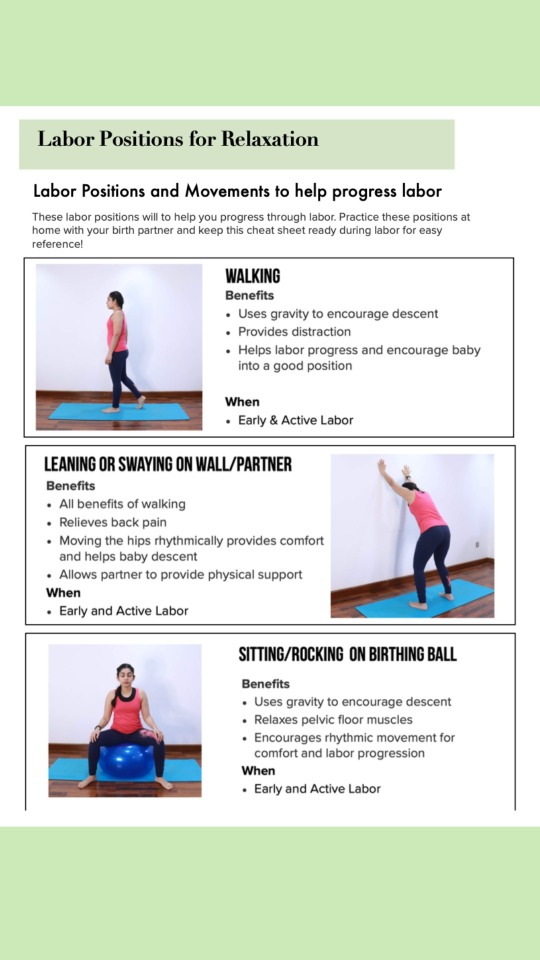 Labor Positions for Relaxation

Labor Positions and Movements to help progress labor

These labor positions will to help you progress through labor. Practice these positions at home with your birth partner and keep this cheat sheet ready during labor for easy reference!

WALKING

Benefits

- Uses gravity to encourage descent
- Provides distraction
- Helps labor progress and encourage baby into a good position

When

- Early & Active Labor

LEANING OR SWAYING ON WALL/PARTNER

Benefits

- All benefits of walking
- Relieves back pain
- Moving the hips rhythmically provides comfort and helps baby descent
- Allows partner to provide physical support

When

- Early and Active Labor

SITTING/ROCKING ON BIRTHING BALL

Benefits

- Uses gravity to encourage descent
- Relaxes pelvic floor muscles
- Encourages rhythmic movement for comfort and labor progression

When

- Early and Active Labor