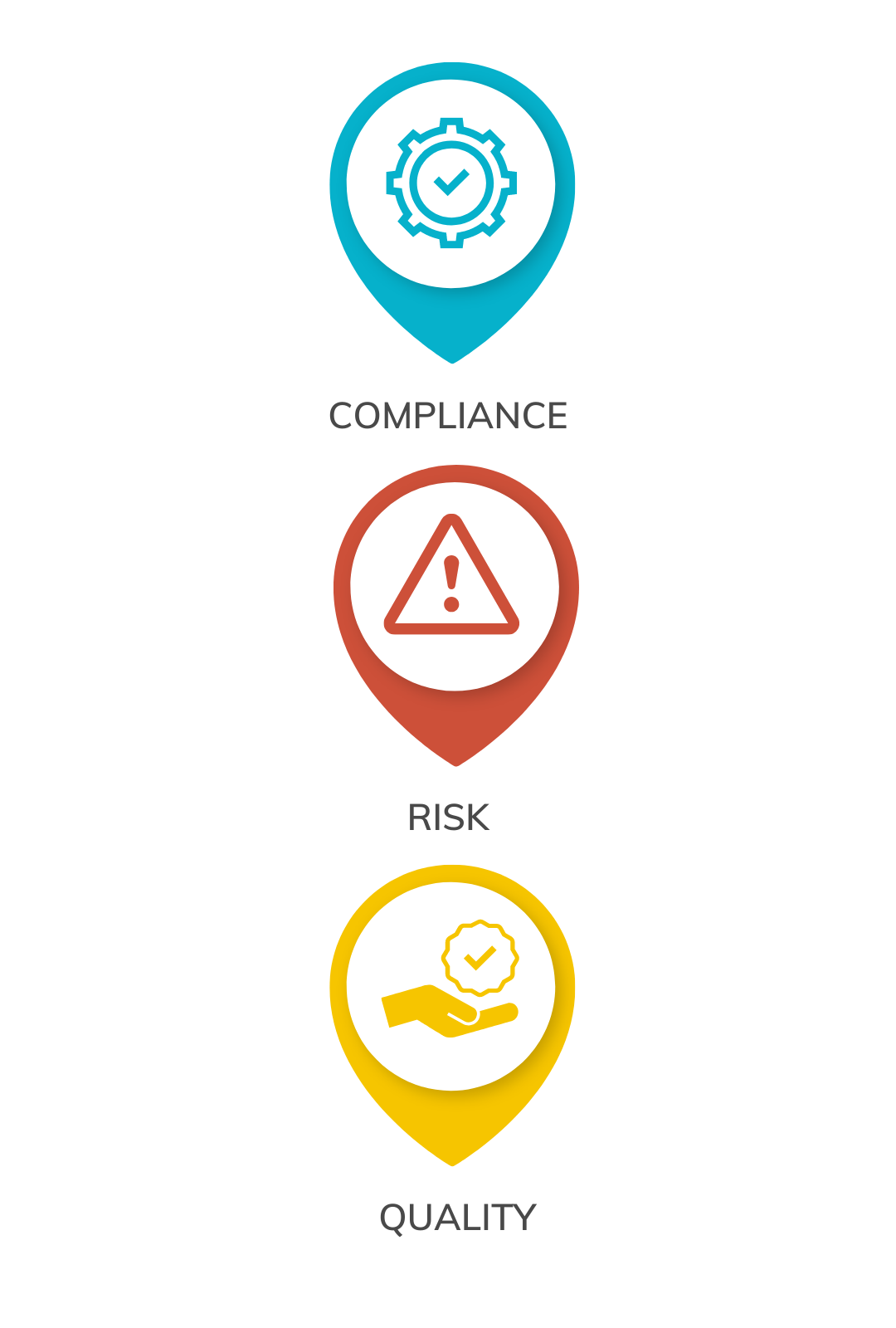 COMPLIANCE

RISK

QUALITY