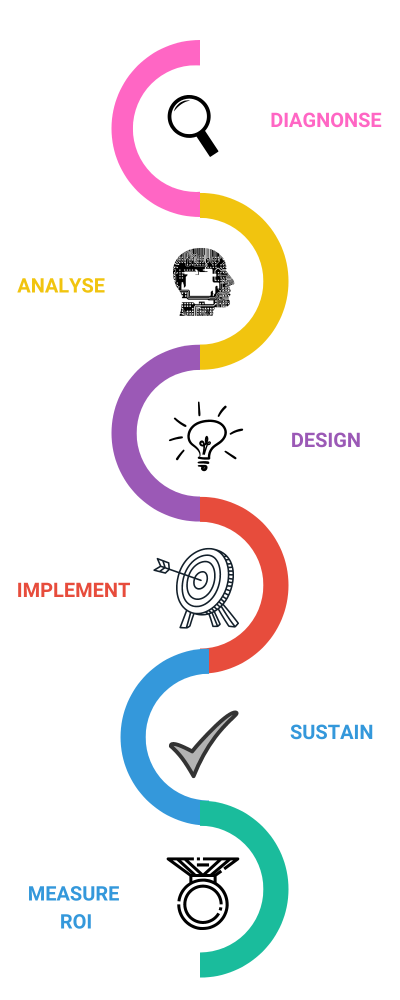 DIAGNONSE

ANALYSE

DESIGN

IMPLEMENT

SUSTAIN

MEASURE ROI