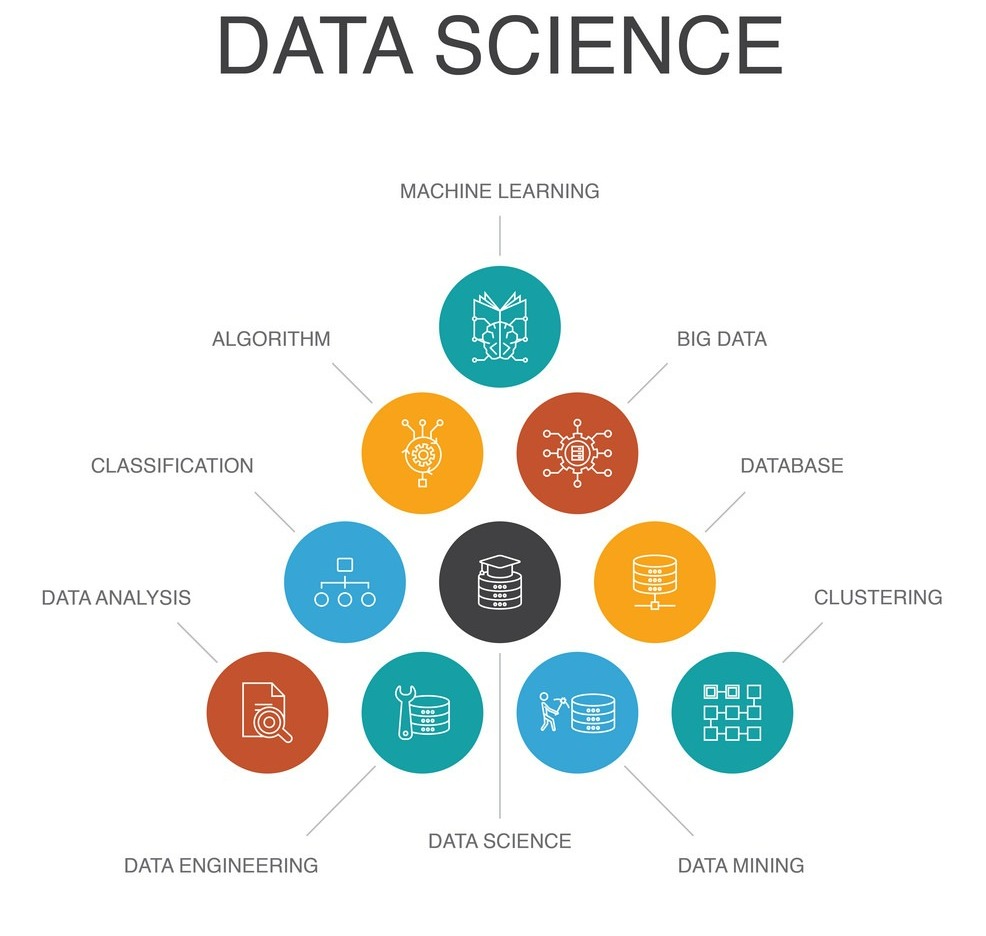 DATA SCIENCE

MACHINE LEARNING

ALGORITHM

BIG DATA

CLASSIFICATION

DATABASE

DATA ANALYSIS

CLUSTERING

DATA ENGINEERING

DATA SCIENCE

DATA MINING