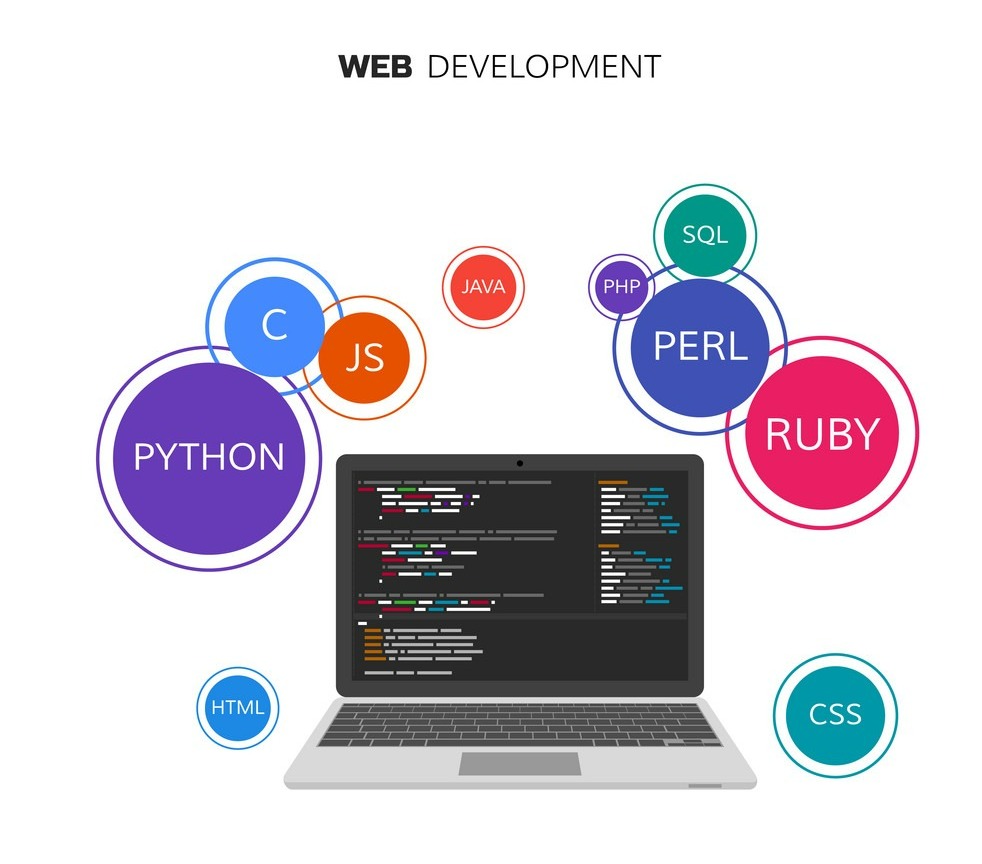 WEB DEVELOPMENT

C
JS
PYTHON
JAVA
SQL
PHP
PERL
RUBY
HTML
CSS