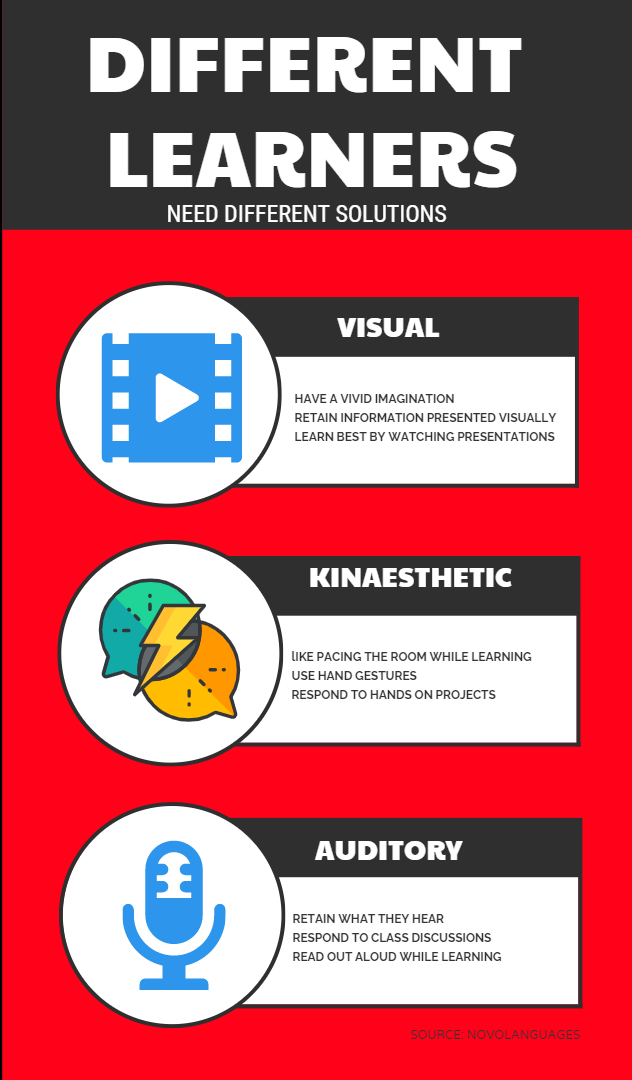 DIFFERENT LEARNERS

NEED DIFFERENT SOLUTIONS

VISUAL

HAVE A VIVID IMAGINATION
RETAIN INFORMATION PRESENTED VISUALLY
LEARN BEST BY WATCHING PRESENTATIONS

KINAESTHETIC

LIKE PACING THE ROOM WHILE LEARNING
USE HAND GESTURES
RESPOND TO HANDS ON PROJECTS

AUDITORY

RETAIN WHAT THEY HEAR
RESPOND TO CLASS DISCUSSIONS
READ OUT ALOUD WHILE LEARNING

SOURCE: NOVOLANGUAGES