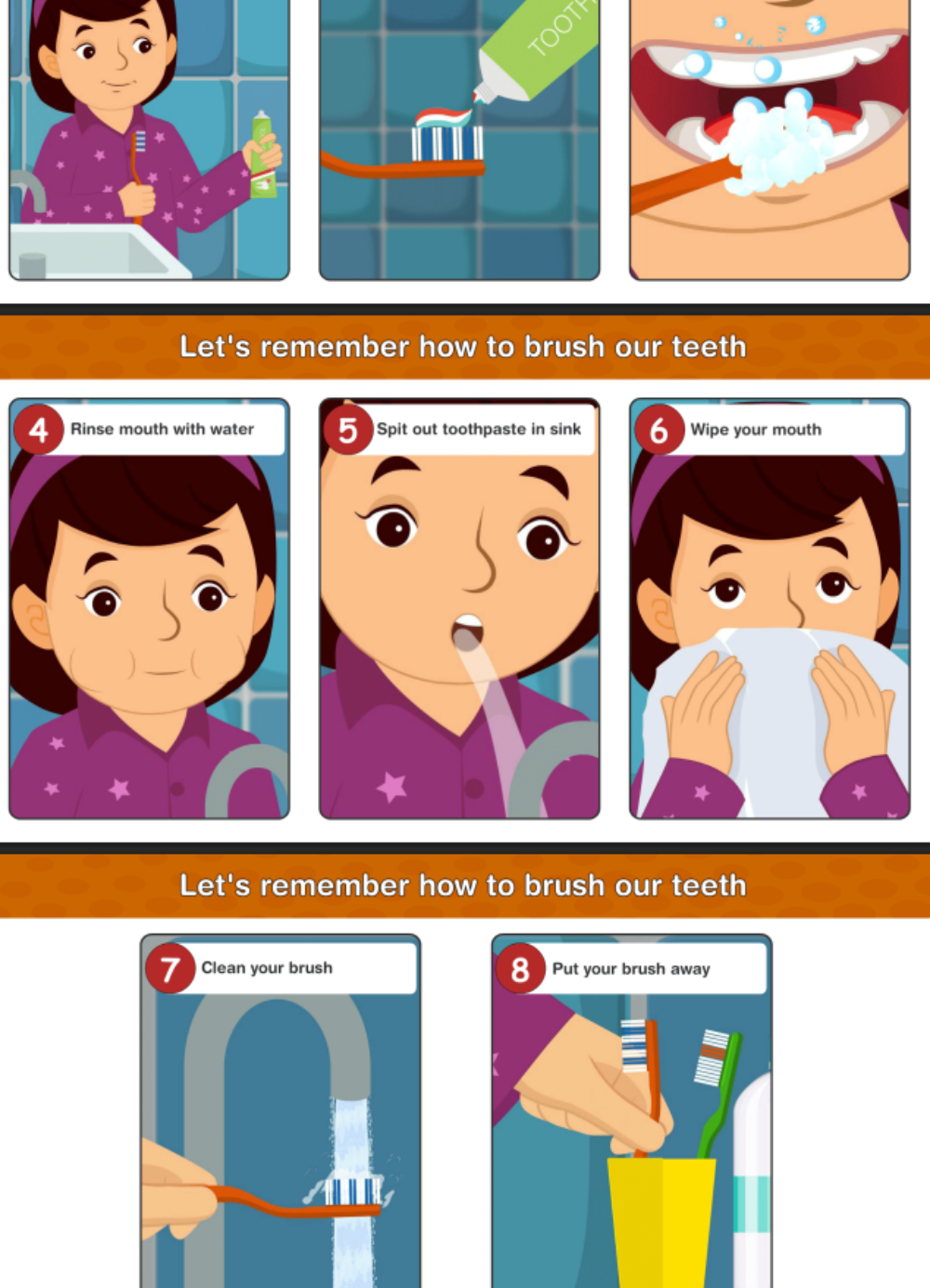 TOOTH

Let's remember how to brush our teeth

4 Rinse mouth with water

5 Spit out toothpaste in sink

6 Wipe your mouth

Let's remember how to brush our teeth

7 Clean your brush

8 Put your brush away