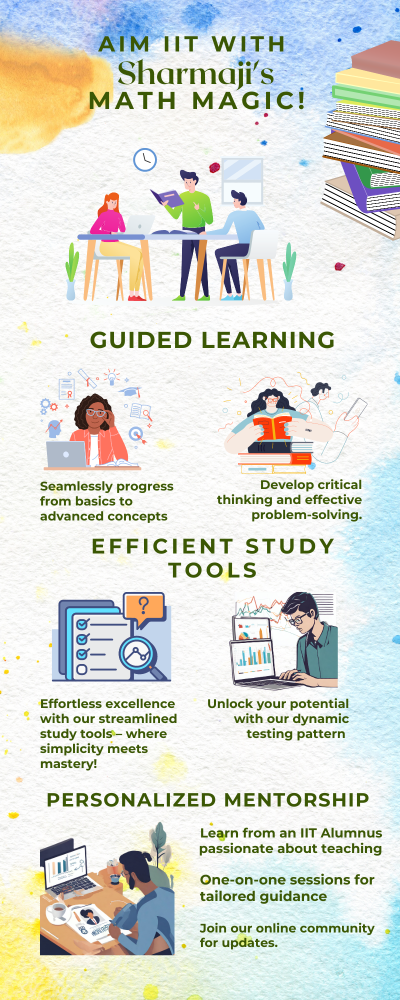 AIM IIT WITH
Sharmaji's
MATH MAGIC!

GUIDED LEARNING

Seamlessly progress from basics to advanced concepts

Develop critical thinking and effective problem-solving.

EFFICIENT STUDY TOOLS

Effortless excellence with our streamlined study tools – where simplicity meets mastery!

Unlock your potential with our dynamic testing pattern

PERSONALIZED MENTORSHIP

Learn from an IIT Alumnus passionate about teaching

One-on-one sessions for tailored guidance

Join our online community for updates.