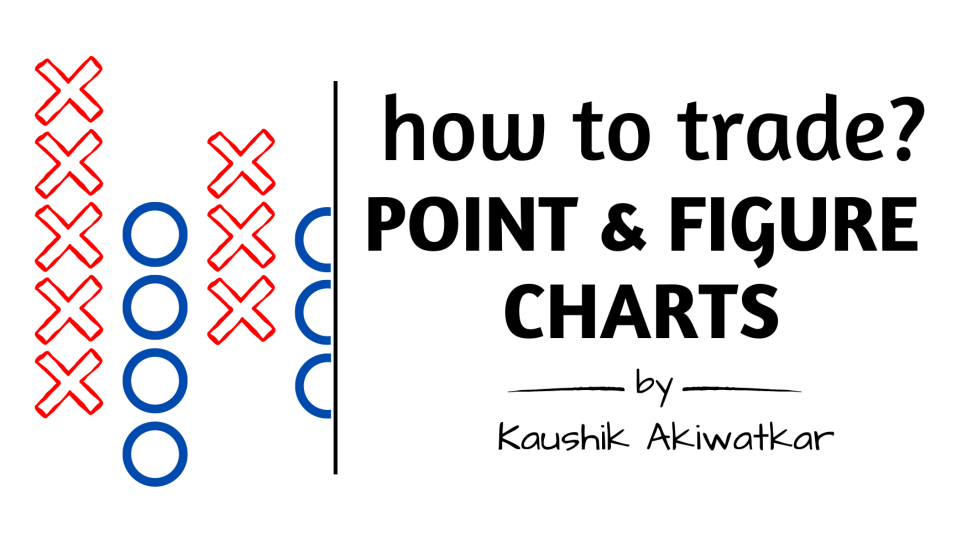 how to trade?
POINT & FIGURE
CHARTS

by

Kaushik Akiwatkar