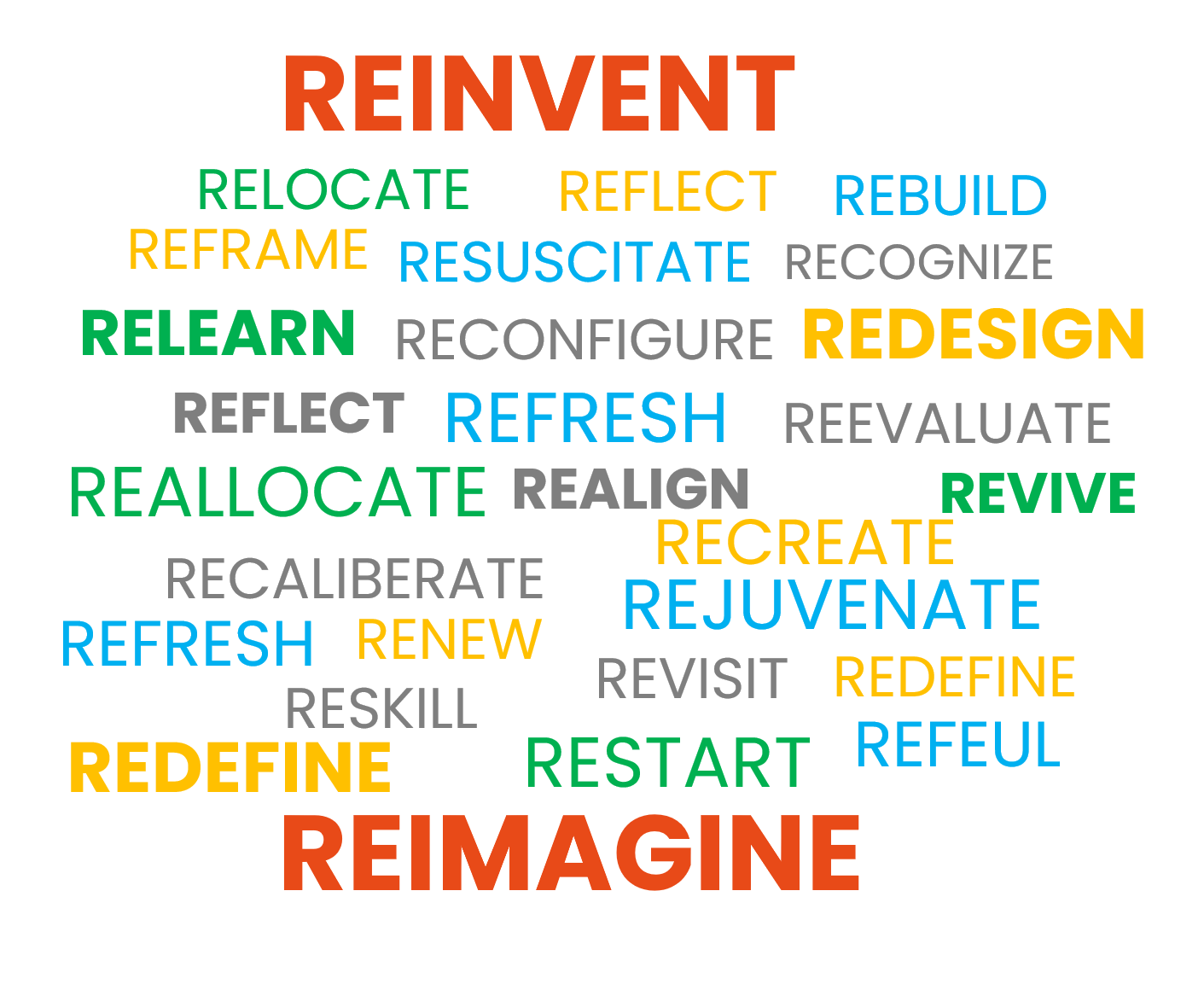 REINVENT

RELOCATE REFLECT REBUILD

REFRAME RESUSCITATE RECOGNIZE

RELEARN RECONFIGURE REDESIGN

REFLECT REFRESH REEVALUATE

REALLOCATE REALIGN REVIVE

RECREATE

RECALIBERATE

REJUVENATE

REFRESH RENEW

REVISIT REDEFINE

RESKILL

REDEFINE RESTART REFEUL

REIMAGINE