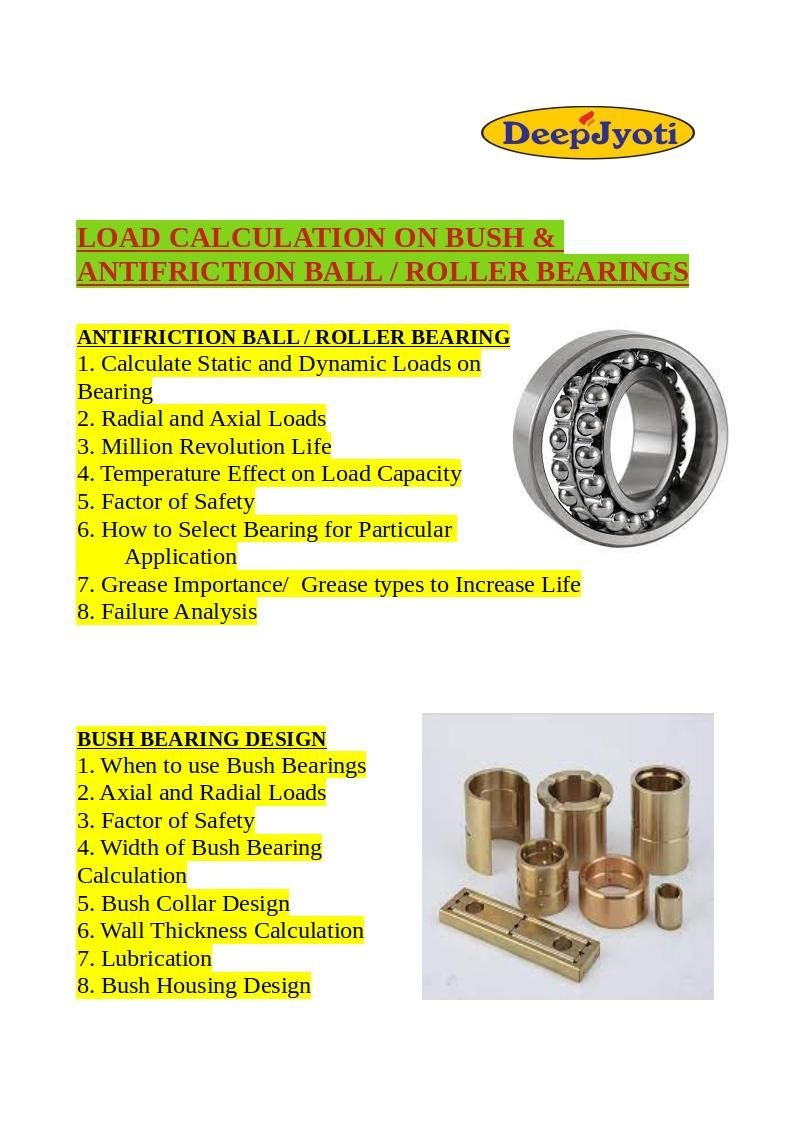 DeepJyoti

LOAD CALCULATION ON BUSH & ANTIFRICTION BALL / ROLLER BEARINGS

ANTIFRICTION BALL / ROLLER BEARING
1. Calculate Static and Dynamic Loads on Bearing
2. Radial and Axial Loads
3. Million Revolution Life
4. Temperature Effect on Load Capacity
5. Factor of Safety
6. How to Select Bearing for Particular Application
7. Grease Importance/ Grease types to Increase Life
8. Failure Analysis

BUSH BEARING DESIGN
1. When to use Bush Bearings
2. Axial and Radial Loads
3. Factor of Safety
4. Width of Bush Bearing Calculation
5. Bush Collar Design
6. Wall Thickness Calculation
7. Lubrication
8. Bush Housing Design