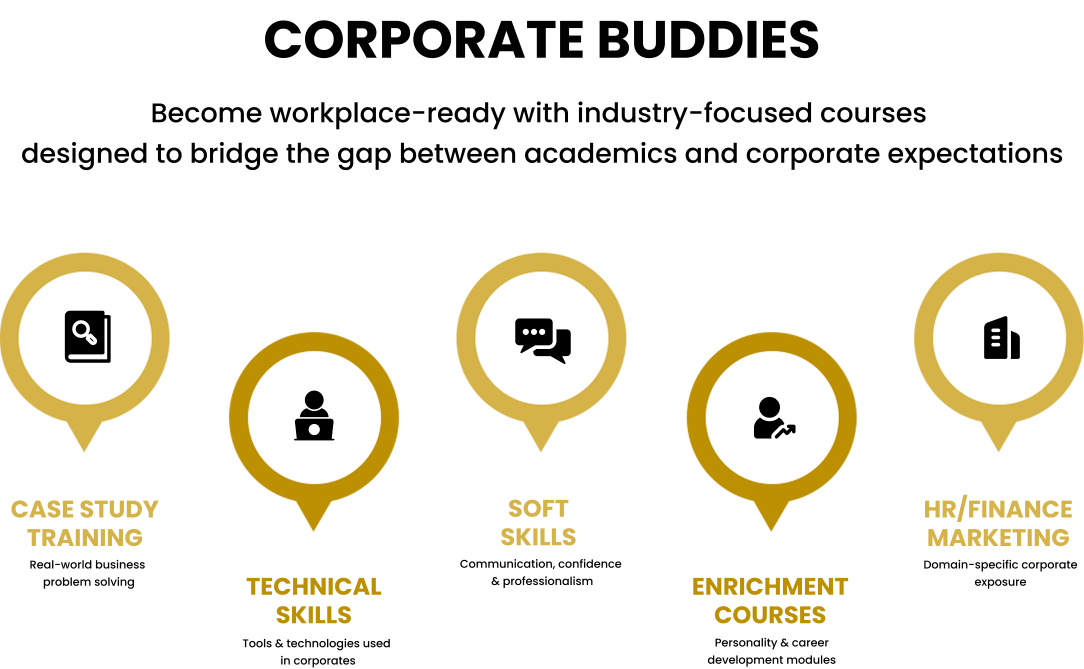 CORPORATE BUDDIES

Become workplace-ready with industry-focused courses designed to bridge the gap between academics and corporate expectations

CASE STUDY TRAINING
Real-world business problem solving

TECHNICAL SKILLS
Tools & technologies used in corporates

SOFT SKILLS
Communication, confidence & professionalism

ENRICHMENT COURSES
Personality & career development modules

HR/FINANCE MARKETING
Domain-specific corporate exposure